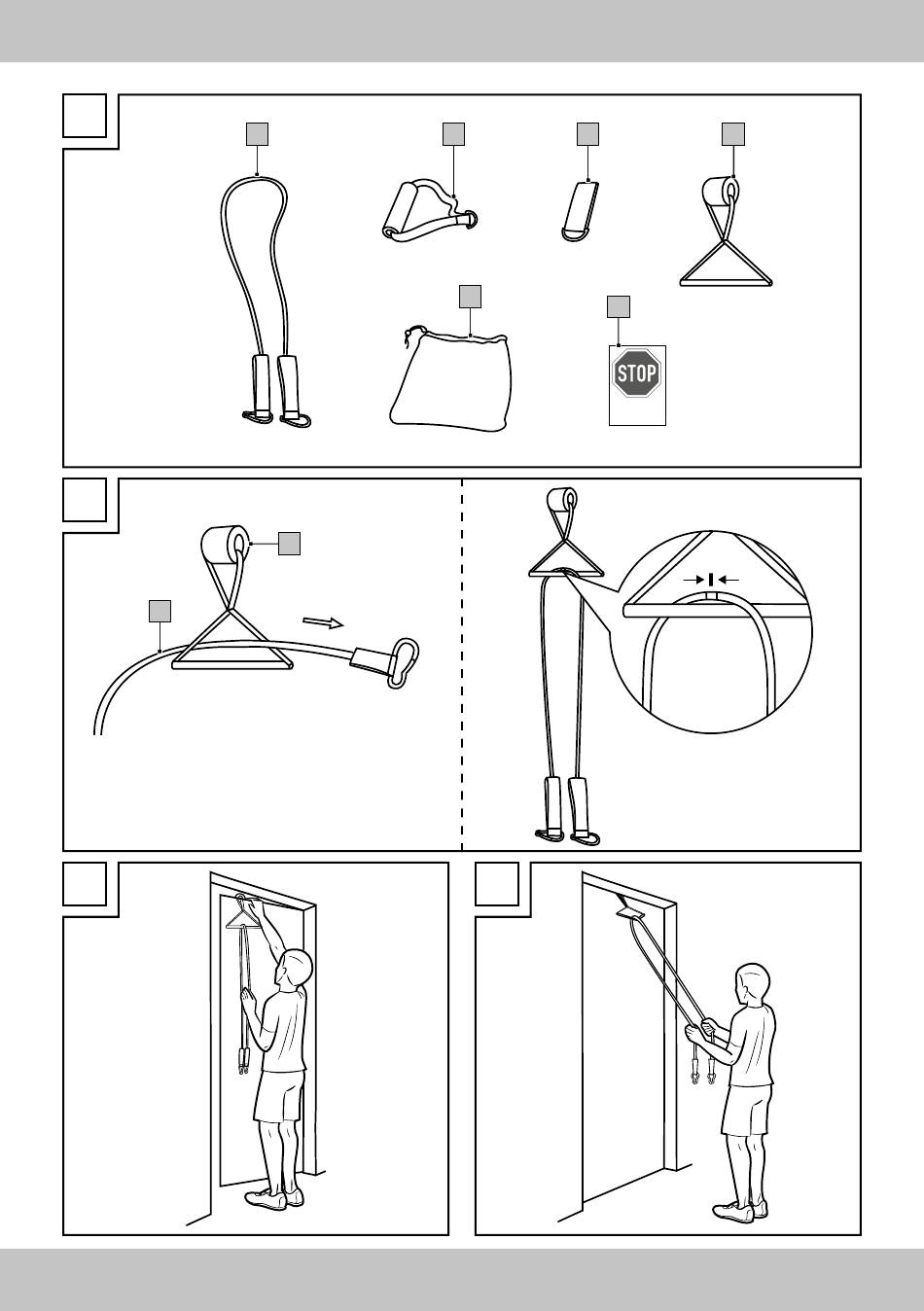 STOP