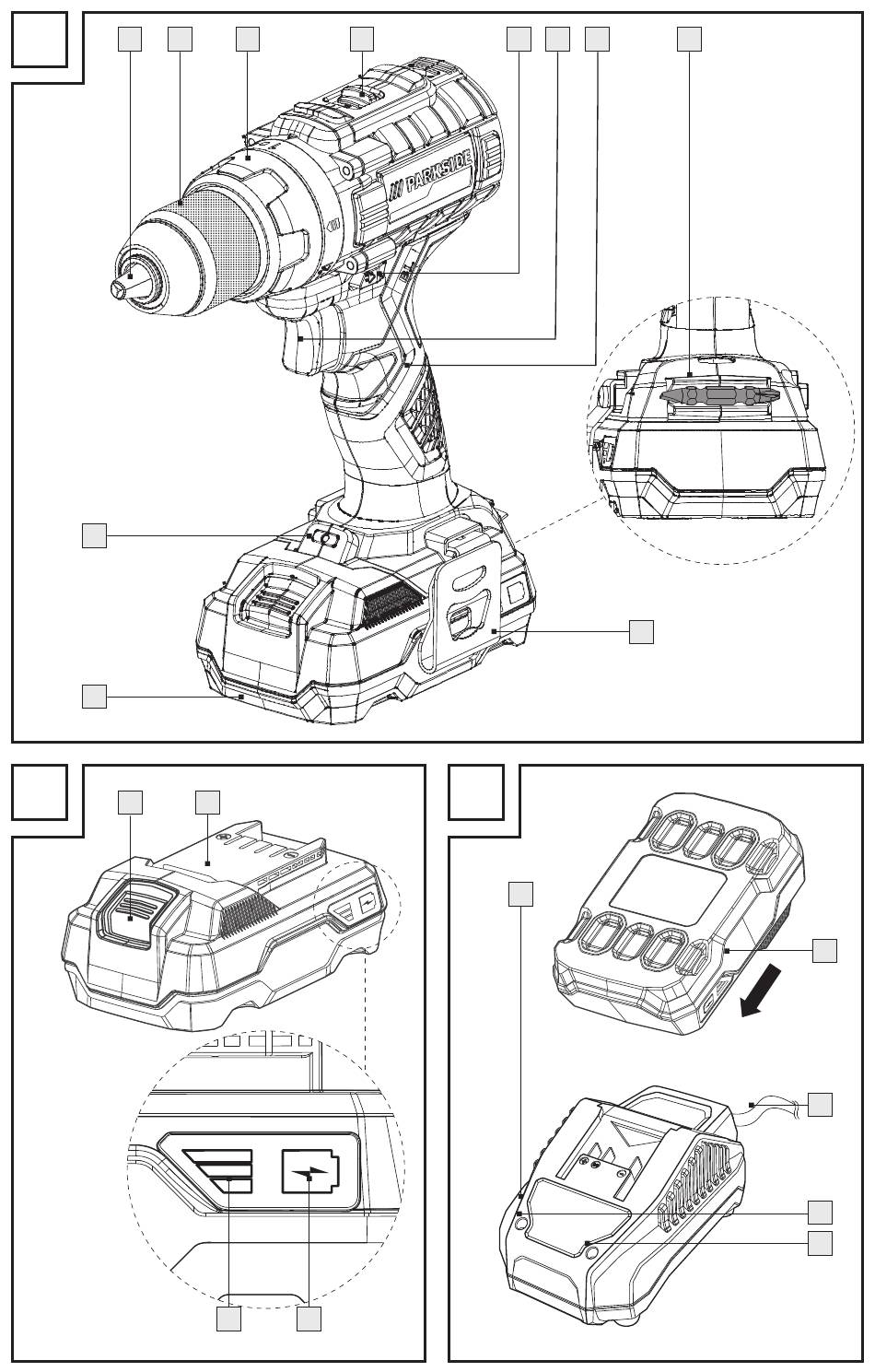 /// PARKSIDE