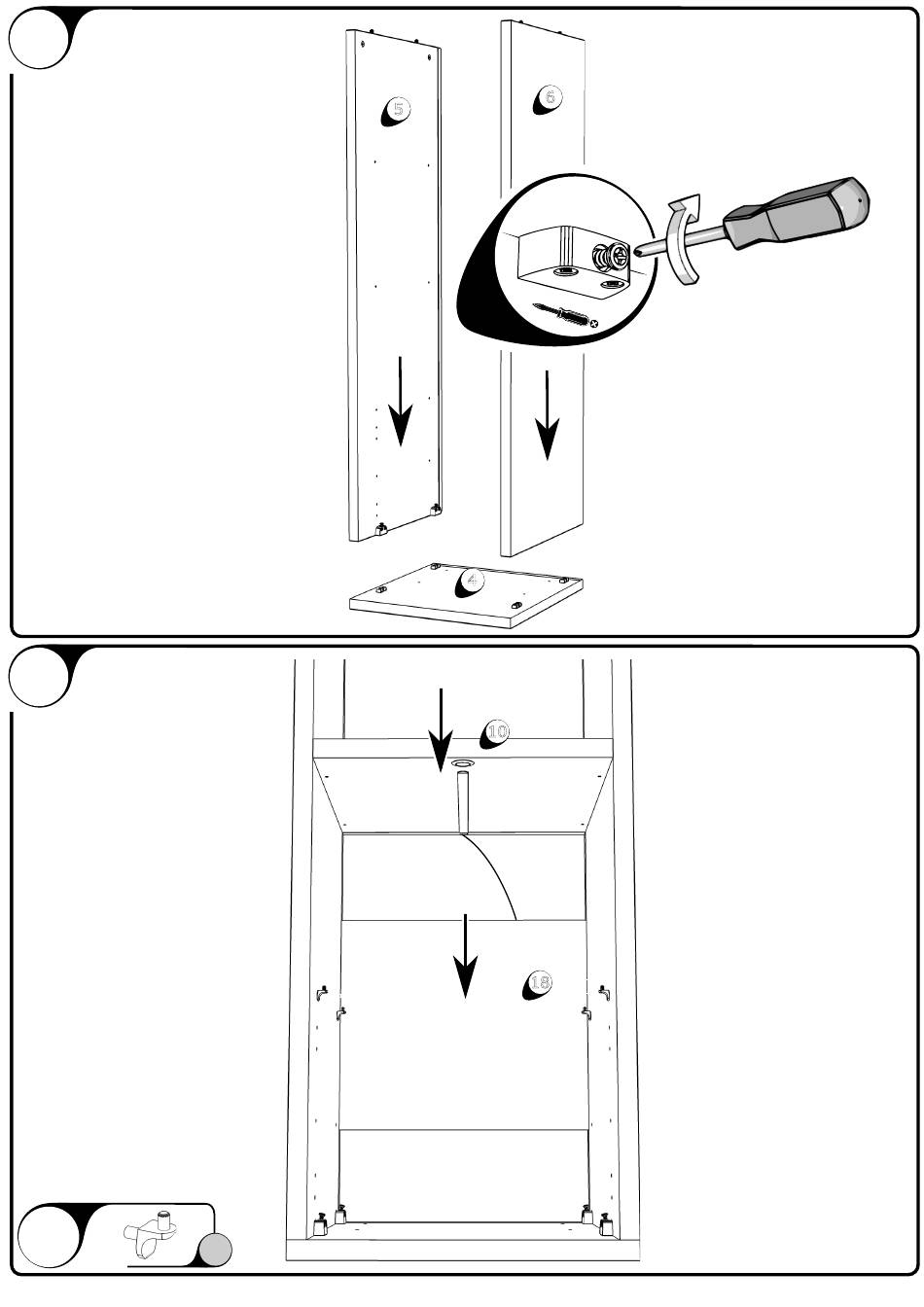 5
6
4
10
18