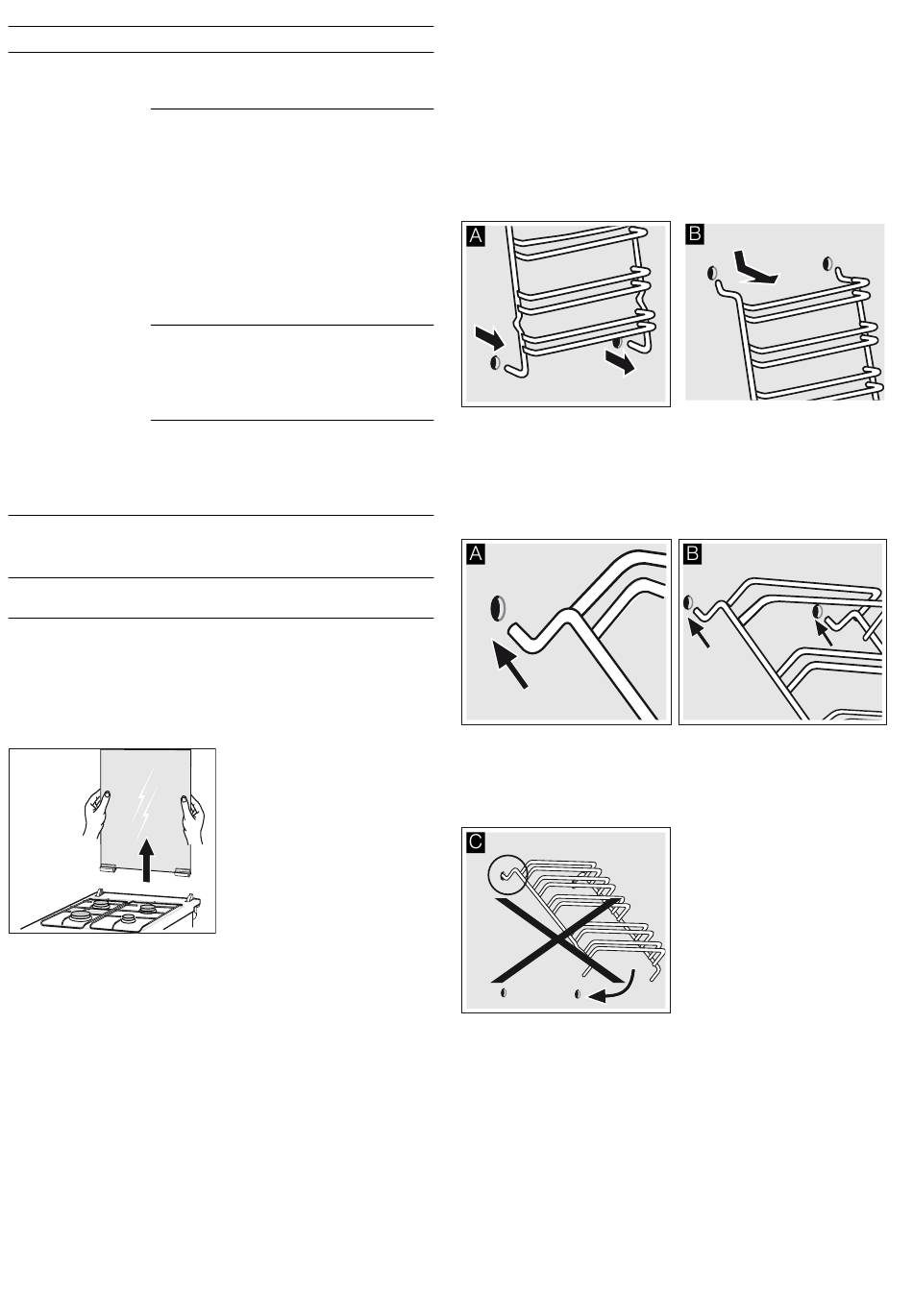 A

B

A

B

C