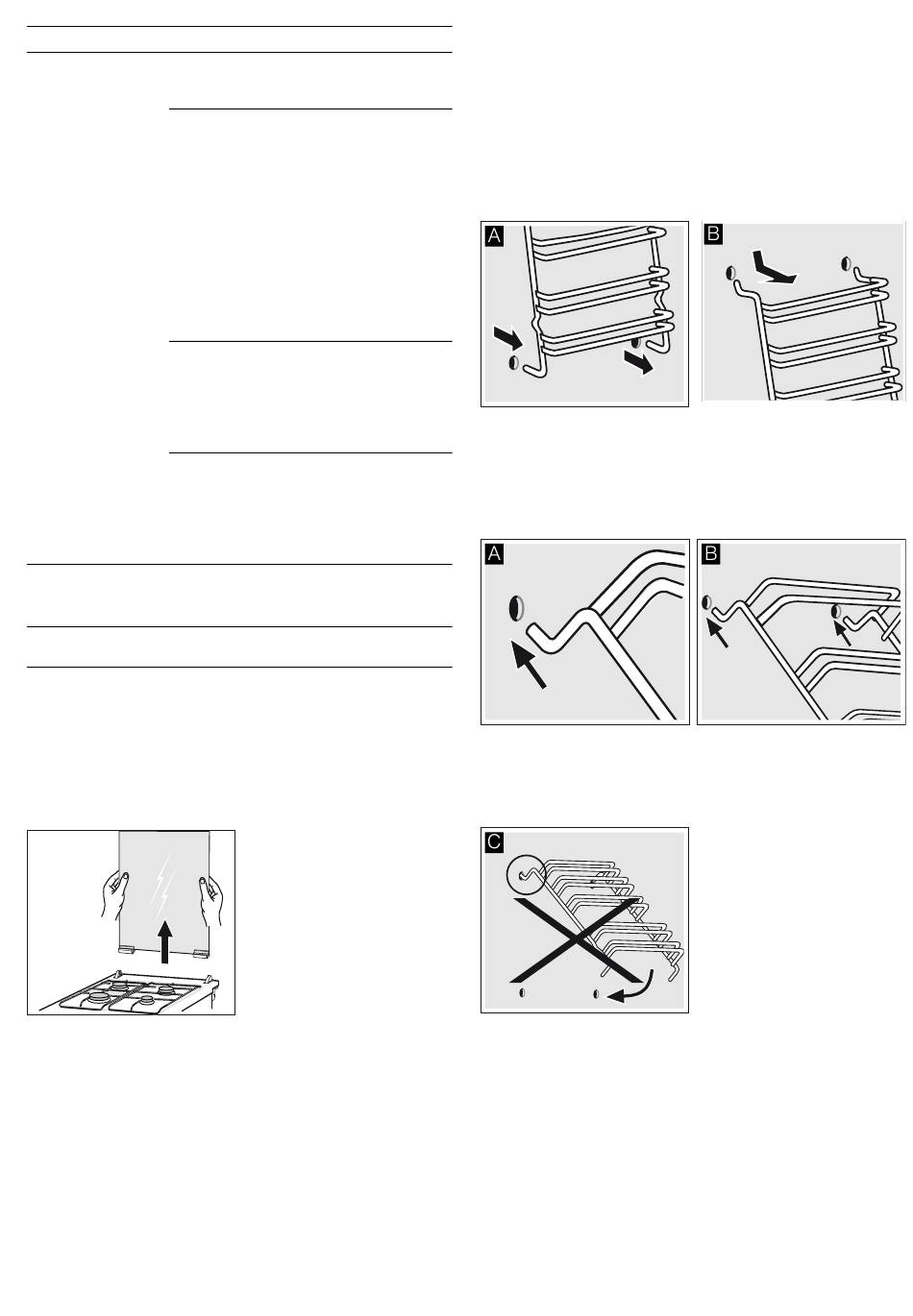 A

B

A

B

C