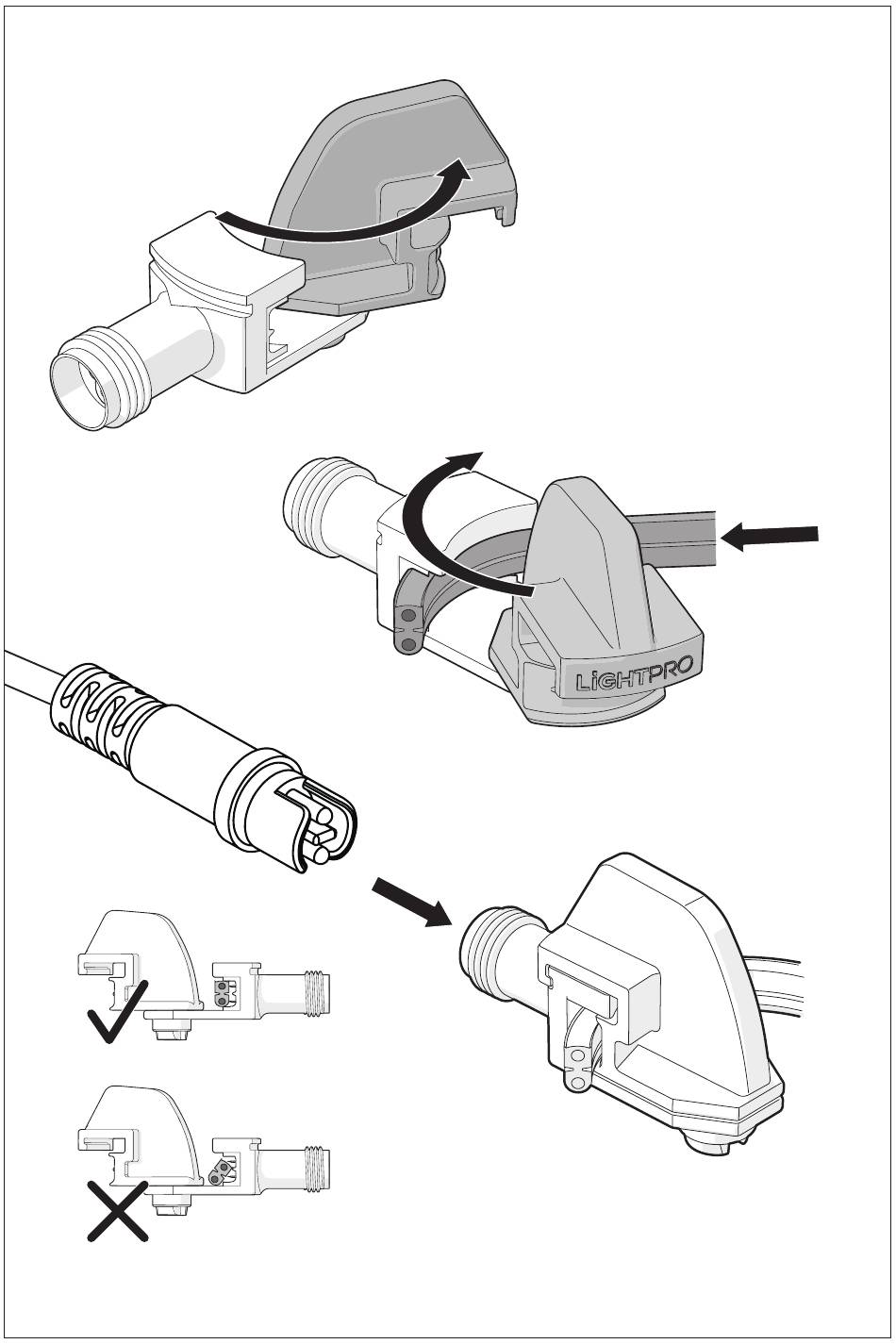 LiGHTPRO