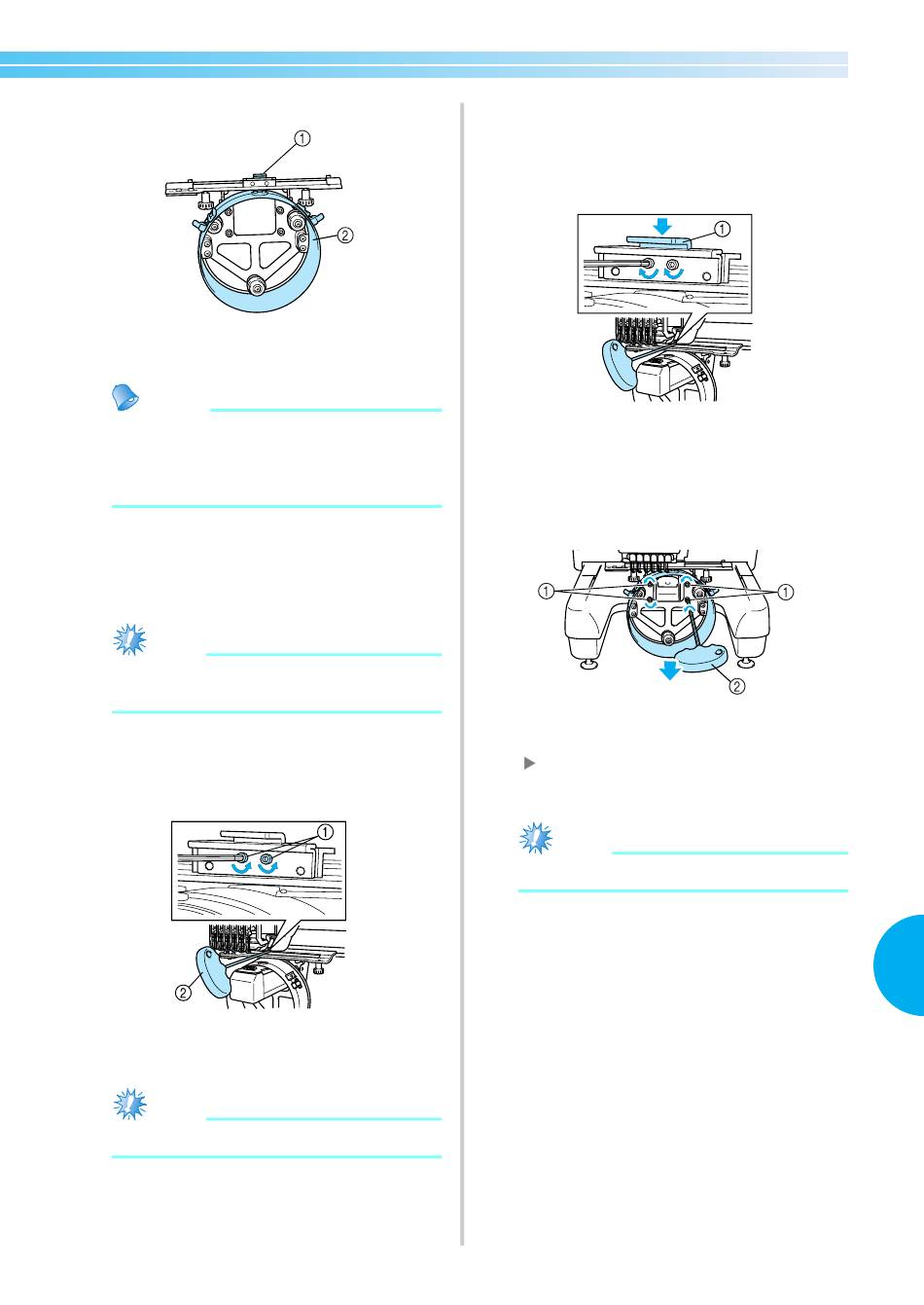 ①
②

①

①
①
②

①
②