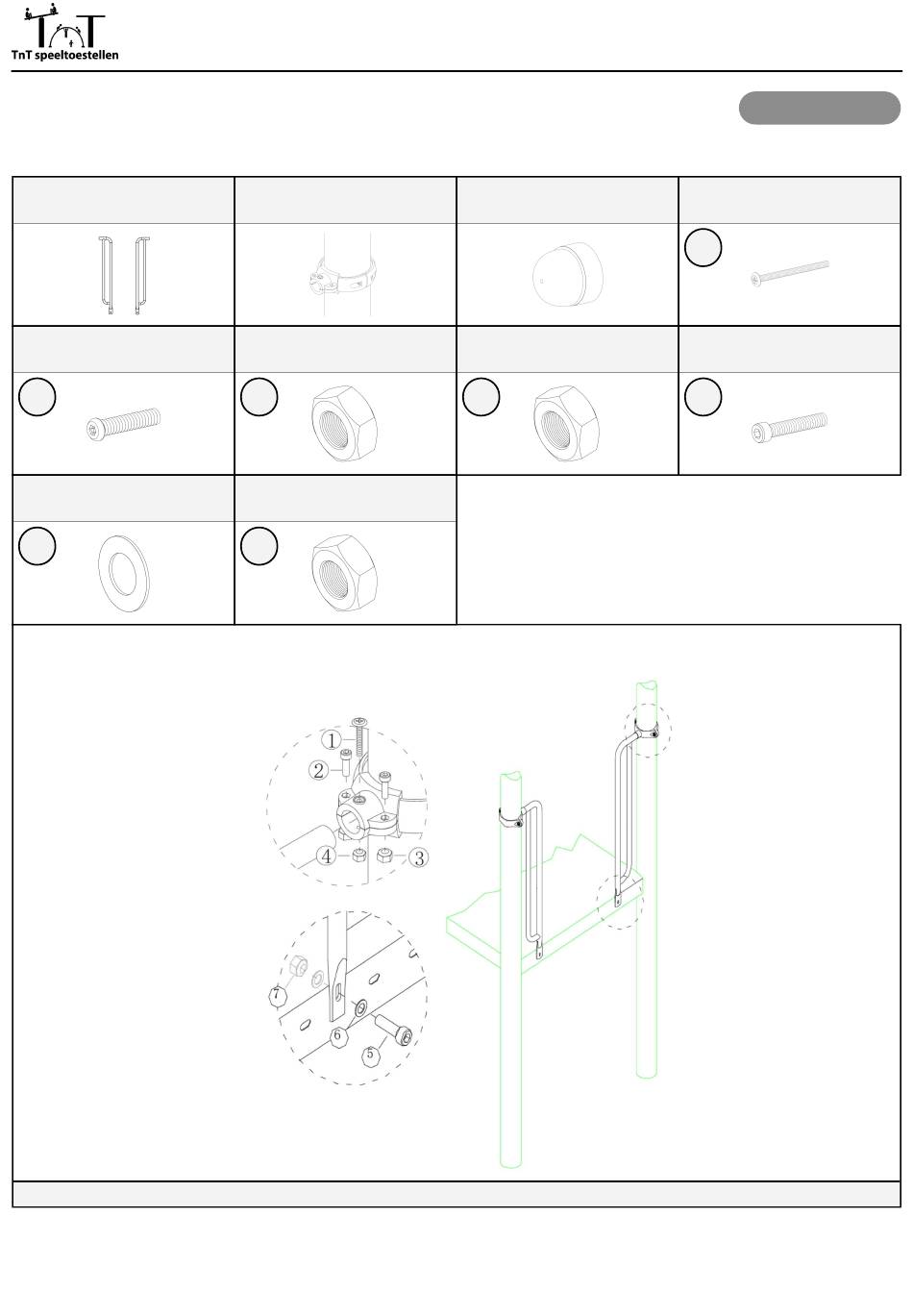 TnT speeltoestellen

1
2
4
3
7
6
5