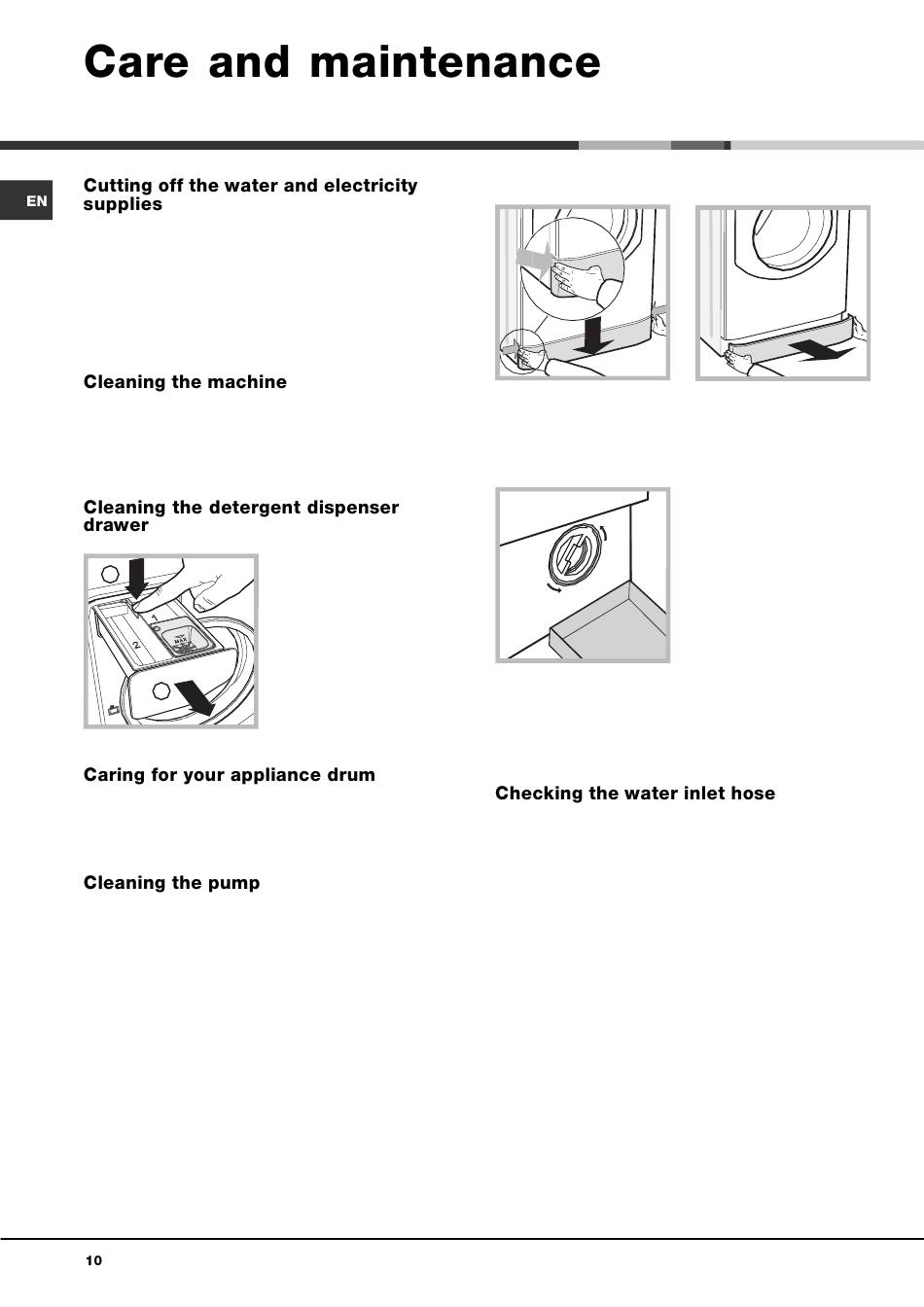 Care and maintenance

EN

Cutting off the water and electricity supplies

Cleaning the machine

Cleaning the detergent dispenser drawer

1

2

MAX

Caring for your appliance drum

Cleaning the pump

Checking the water inlet hose

10