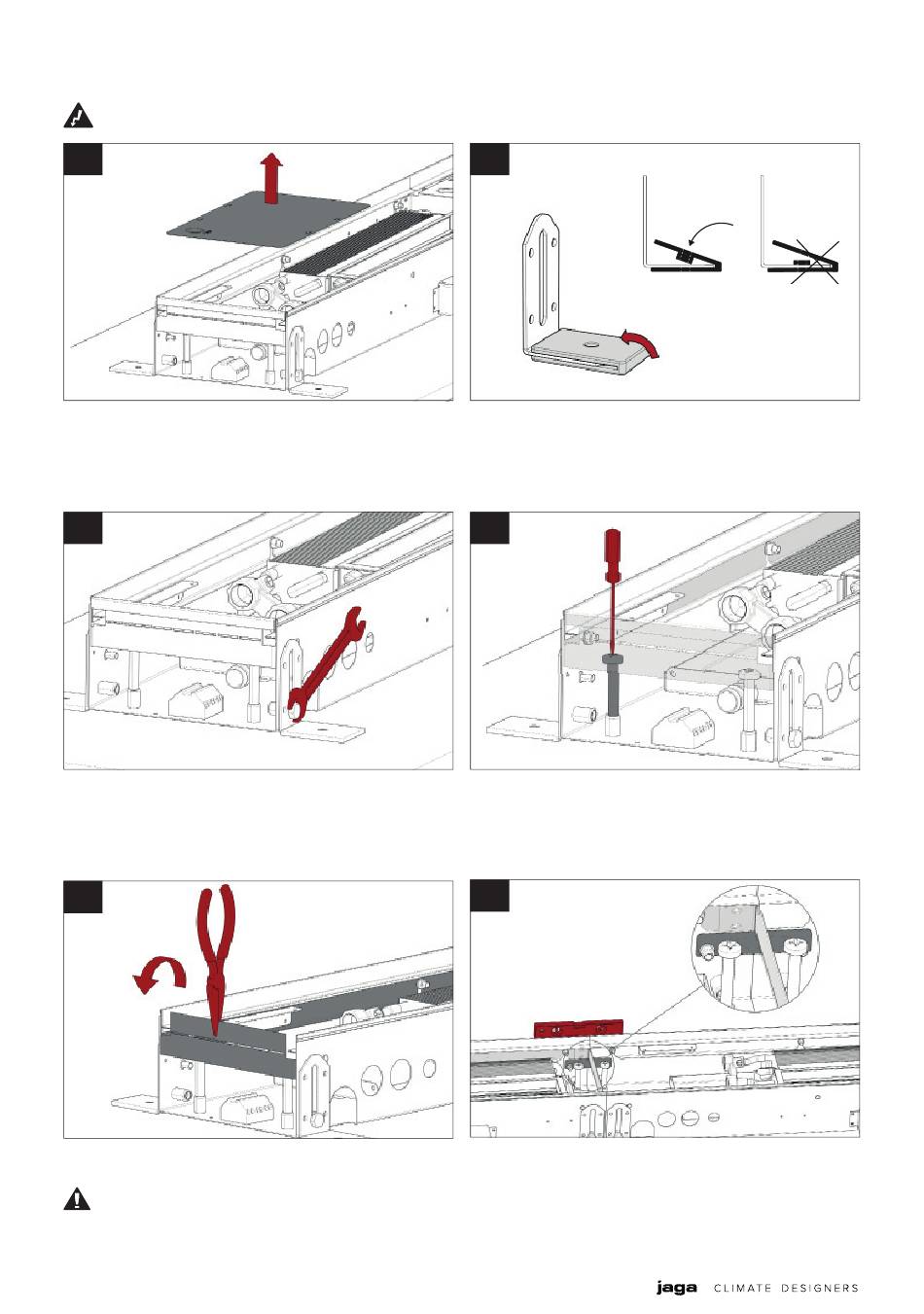 jaga CLIMATE DESIGNERS