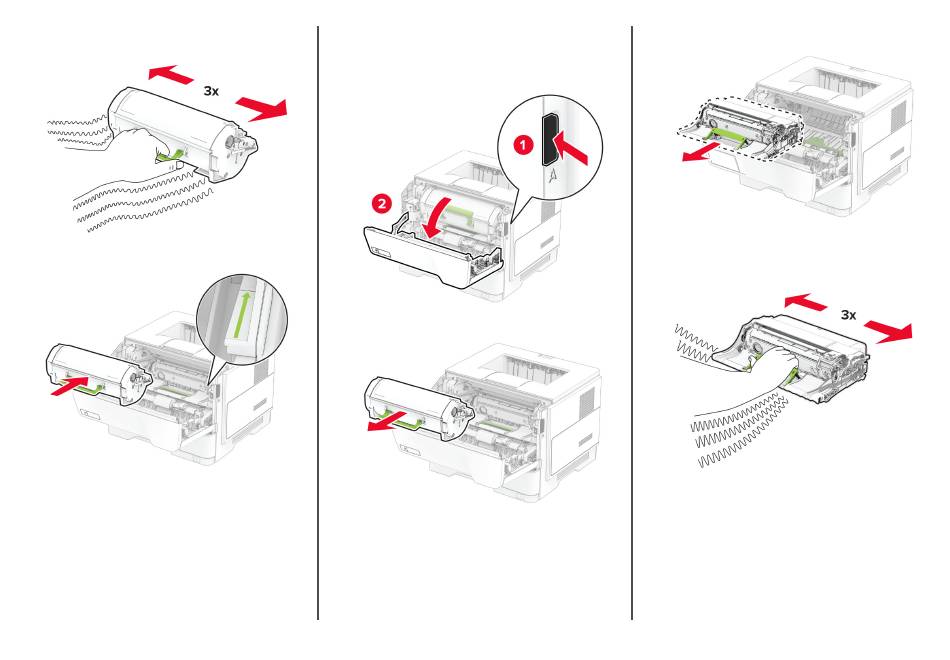 3x

1

2

3x