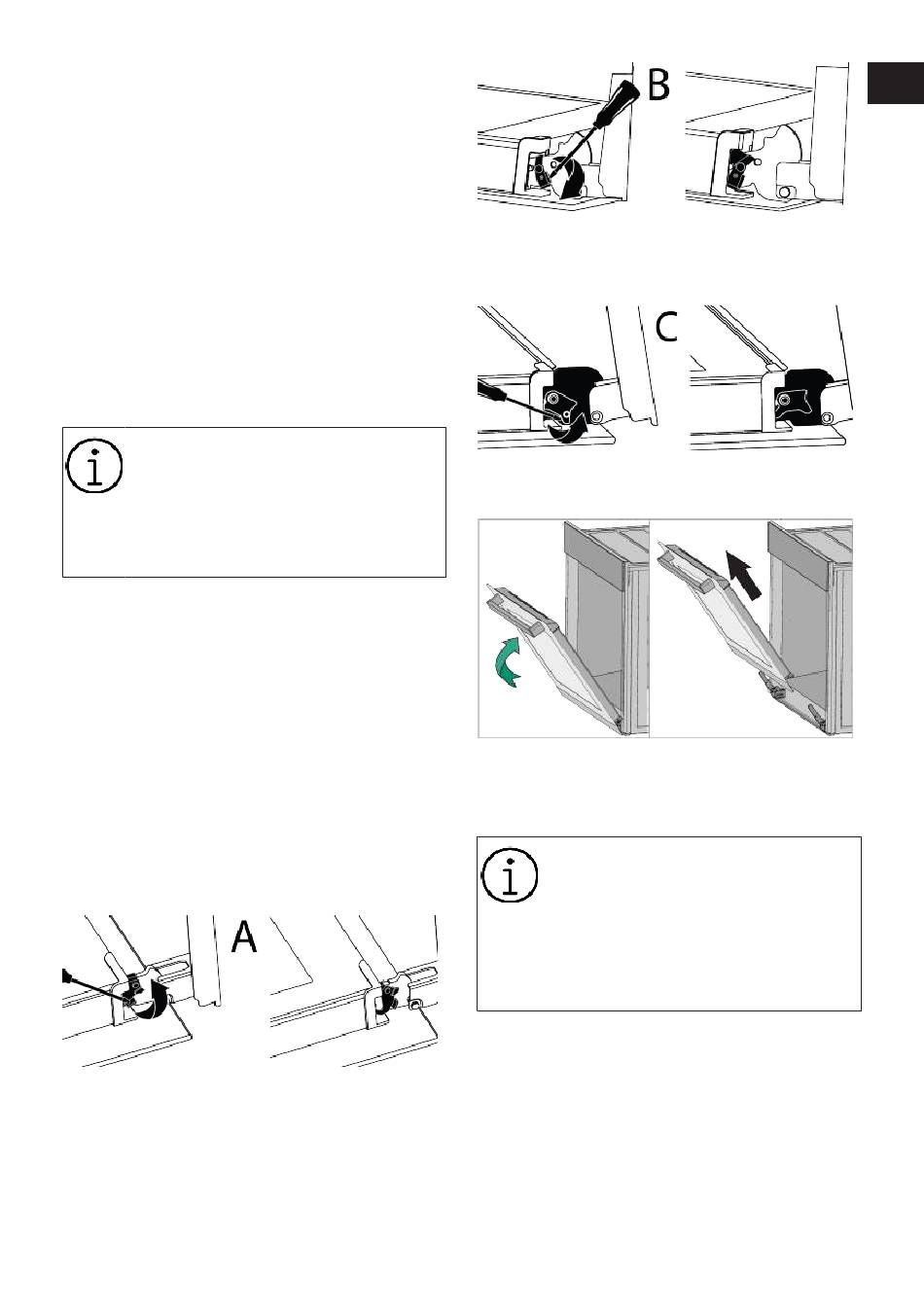 B

C

A