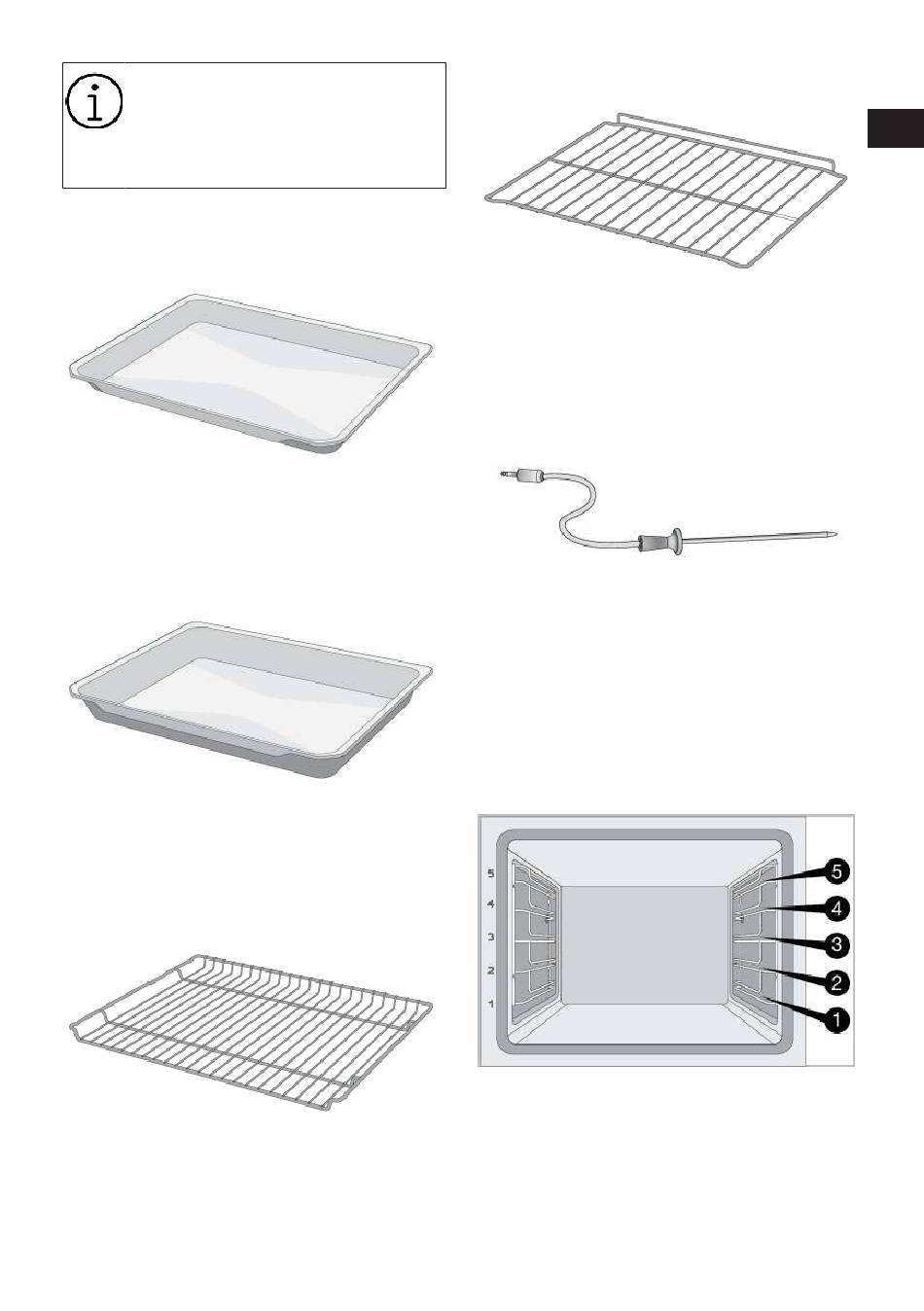 5
4
3
2
1

5
4
3
2
1