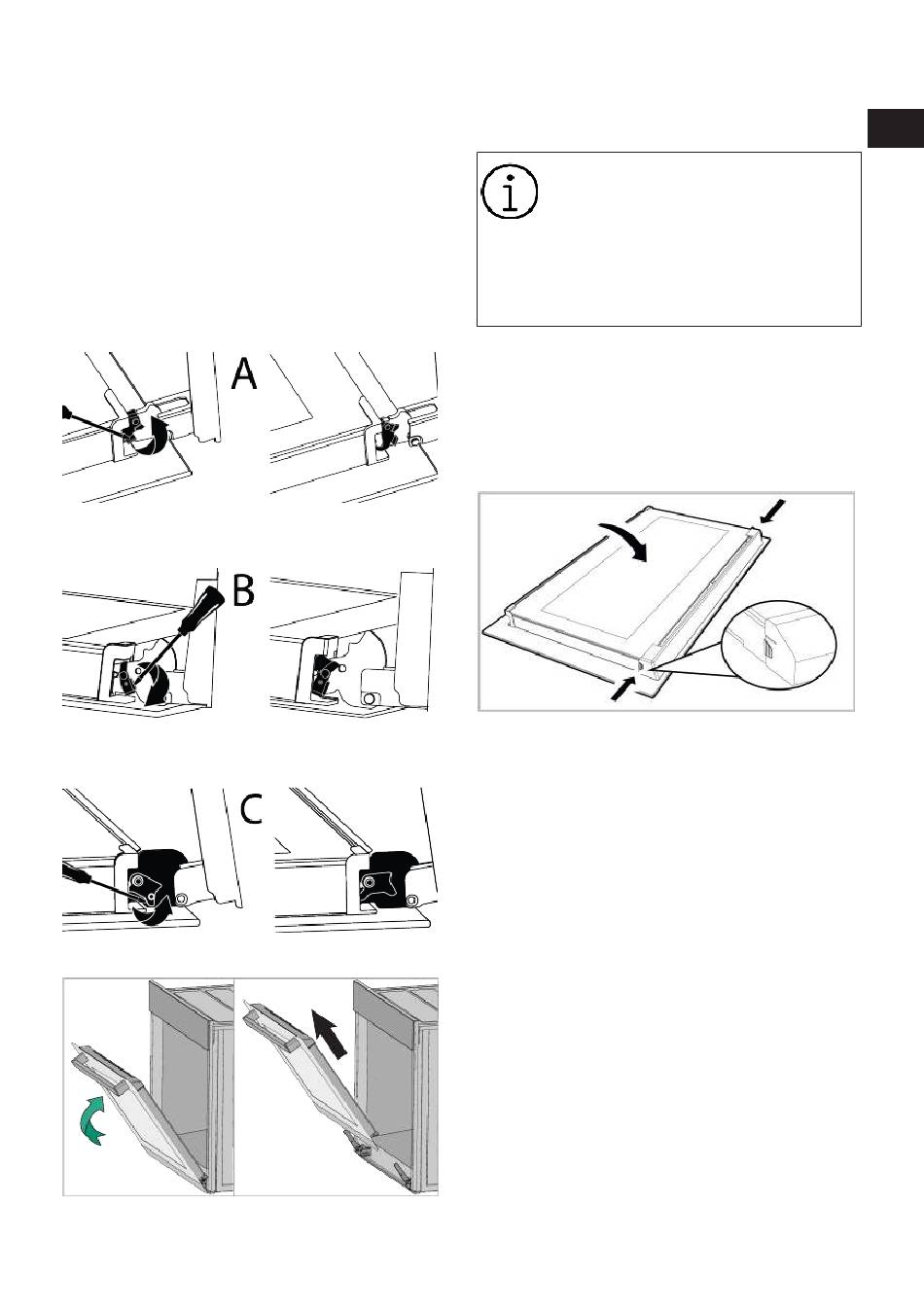 A

B

C