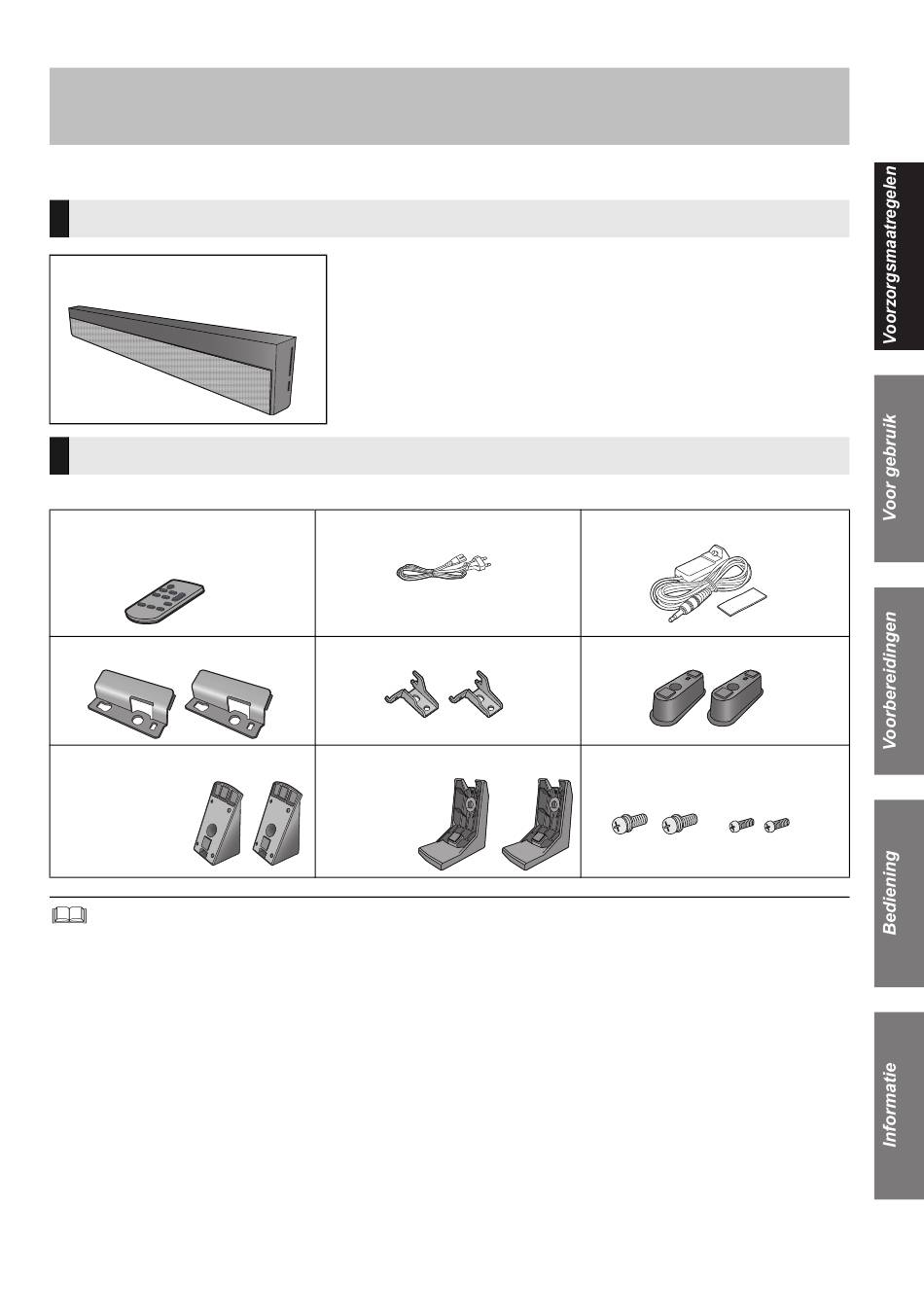 Voorzorgsmaatregelen

Voor gebruik

Voorbereidingen

Bediening

Informatie