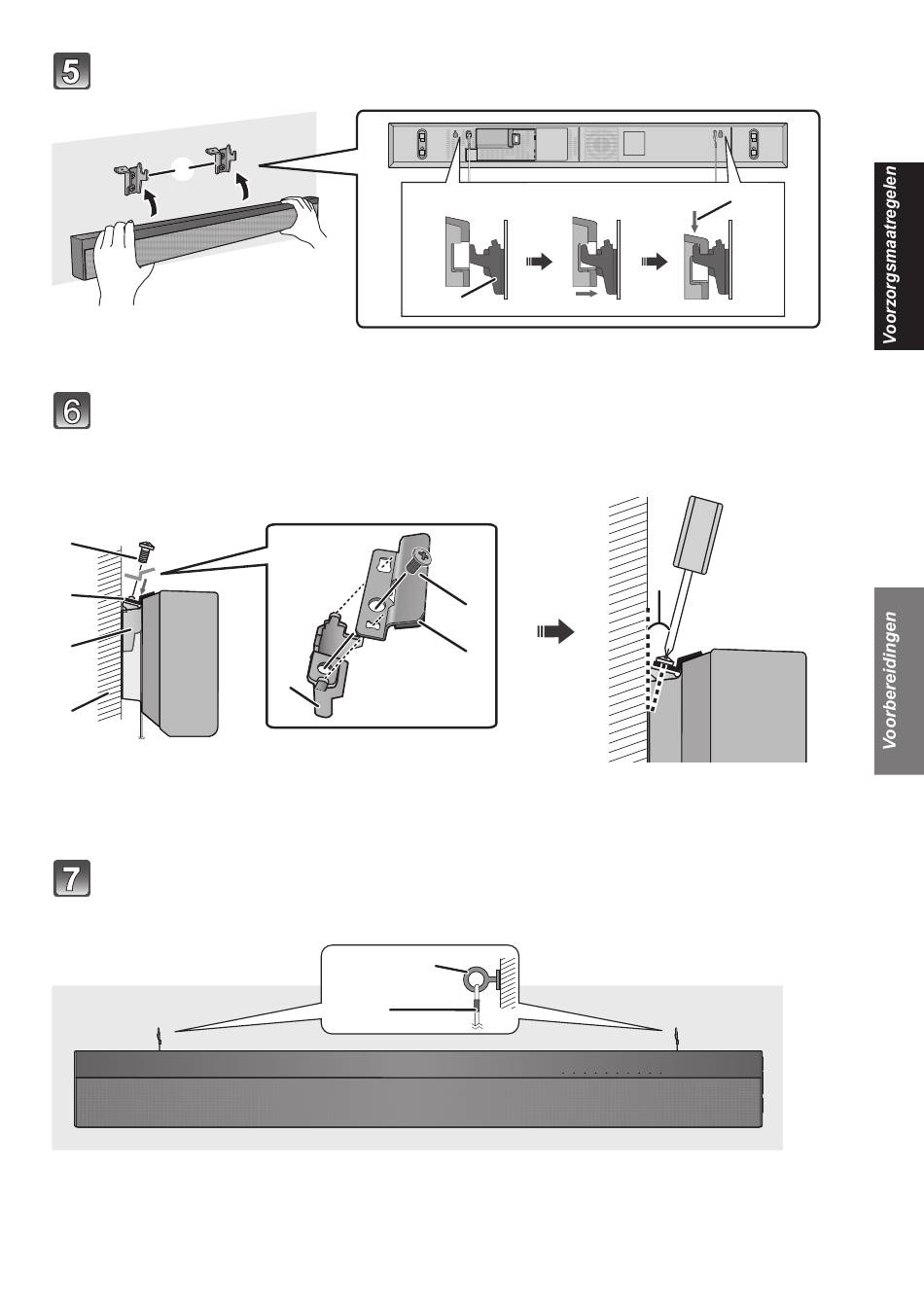 5

Voorzorgsmaatregelen

6

Voorbereidingen

7