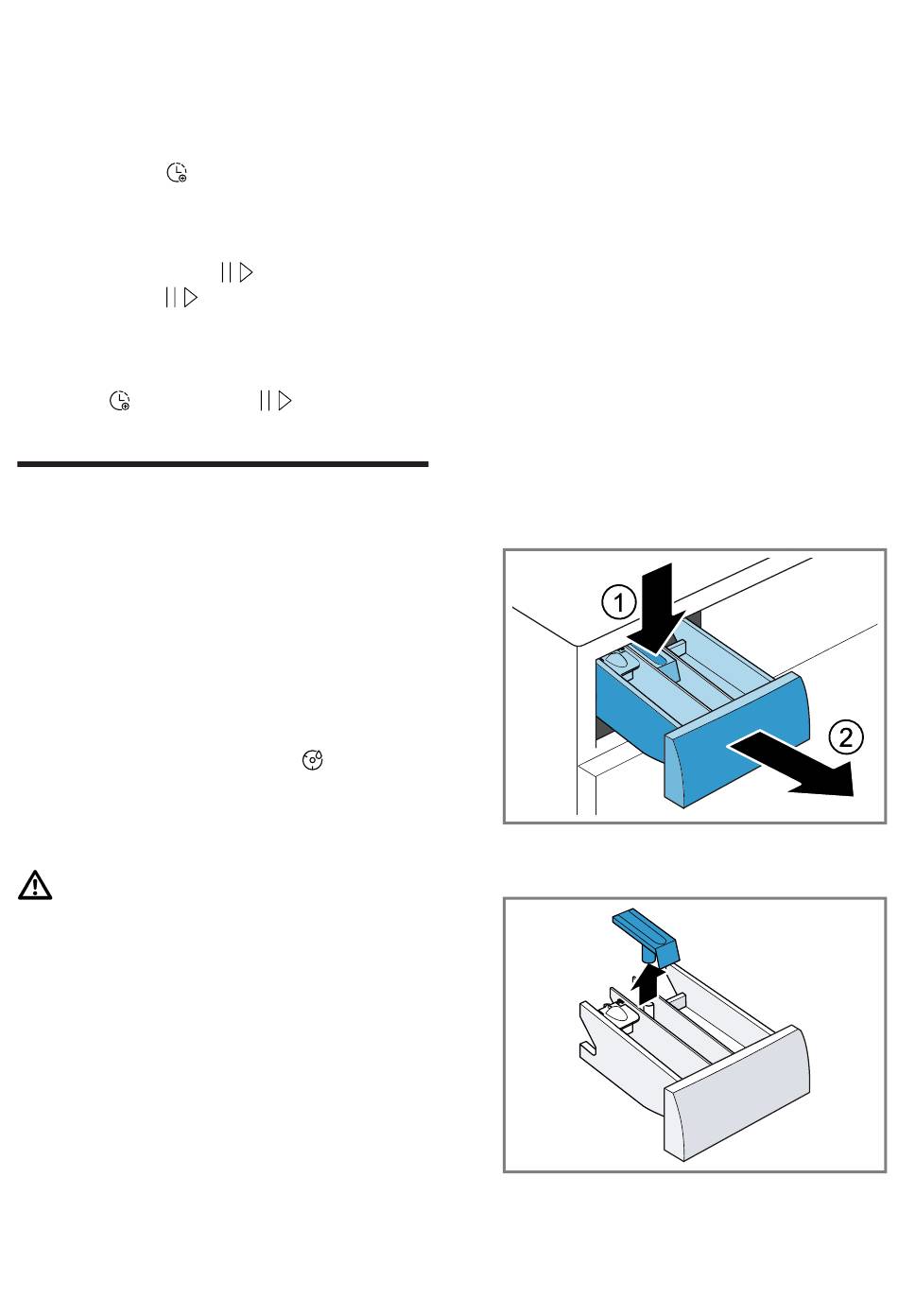 ①

②