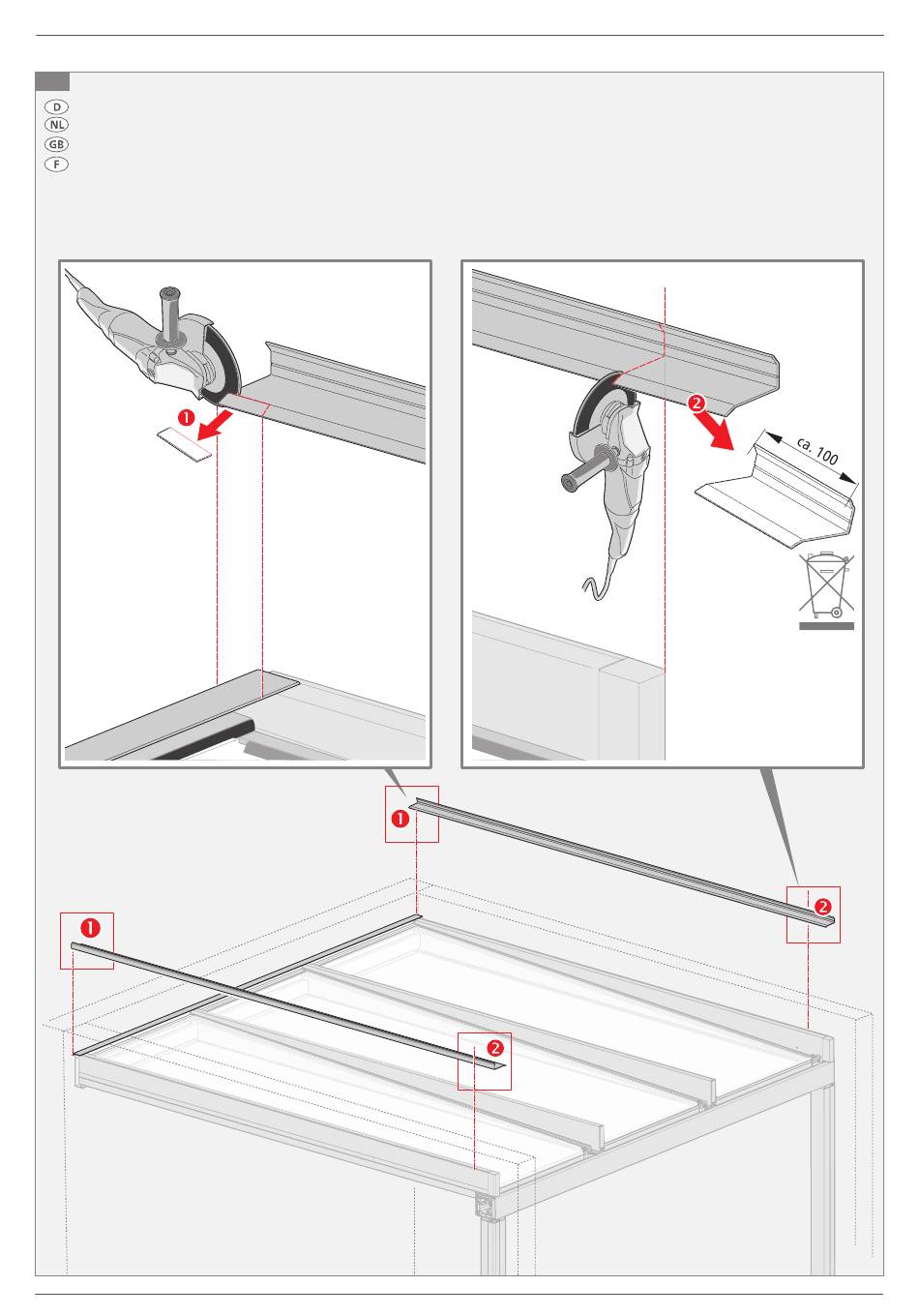 D
NL
GB
F

1

2

ca. 100

1

2

1

2