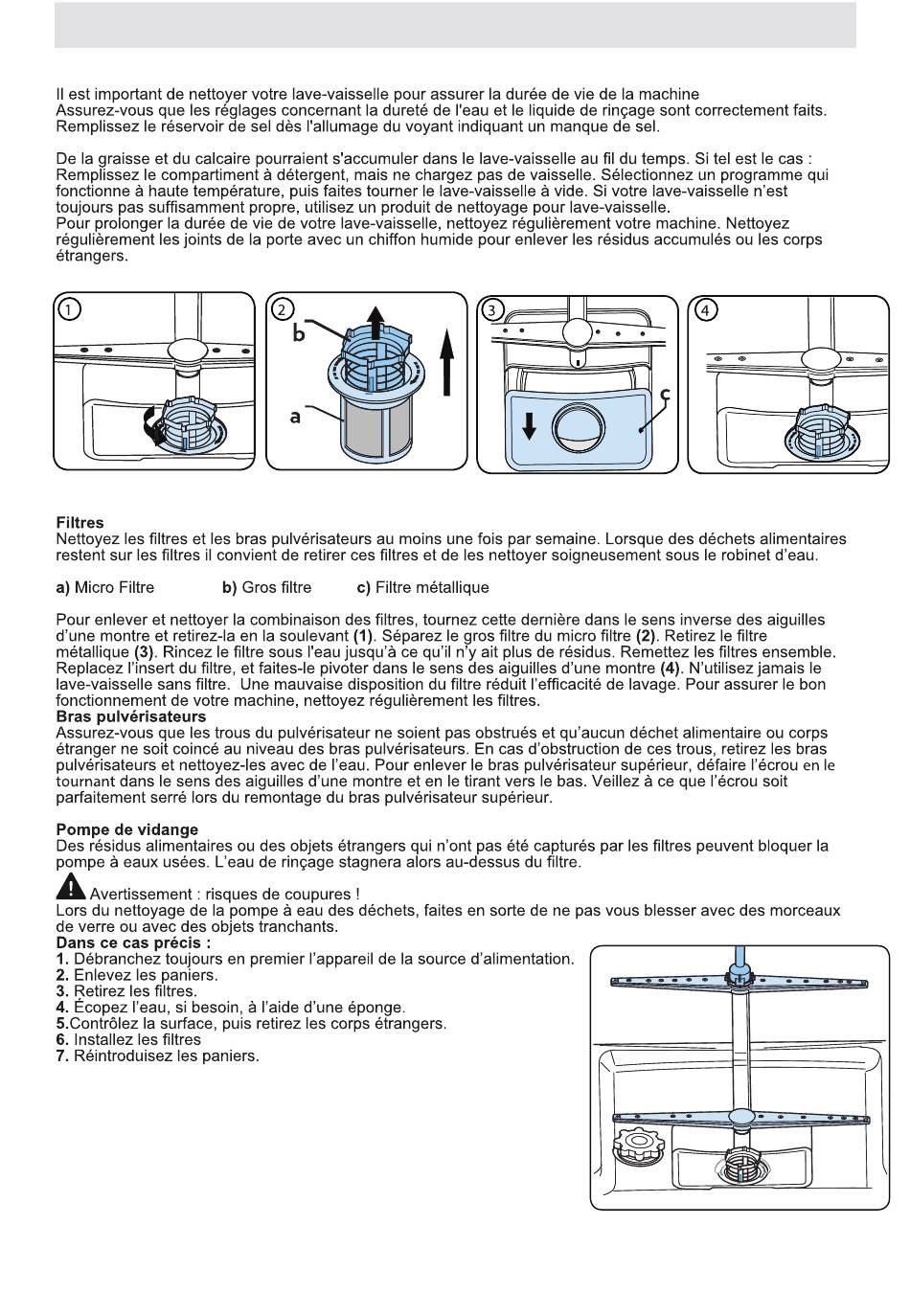 Il est important de nettoyer votre lave-vaisselle pour assurer la durée de vie de la machine
Assurez-vous que les réglages concernant la dureté de l'eau et le liquide de rinçage sont correctement faits.
Remplissez le réservoir de sel dès l'allumage du voyant indiquant un manque de sel.

De la graisse et du calcaire pourraient s'accumuler dans le lave-vaisselle au fil du temps. Si tel est le cas : Remplissez le compartiment à détergent, mais ne chargez pas de vaisselle. Sélectionnez un programme qui fonctionne à haute température, puis faites tourner le lave-vaisselle à vide. Si votre lave-vaisselle n'est toujours pas suffisamment propre, utilisez un produit de nettoyage pour lave-vaisselle.
Pour prolonger la durée de vie de votre lave-vaisselle, nettoyez régulièrement votre machine. Nettoyez régulièrement les joints de la porte avec un chiffon humide pour enlever les résidus accumulés ou les corps étrangers.

1

2

b

a

3

c

4

Filtres
Nettoyez les filtres et les bras pulvérisateurs au moins une fois par semaine. Lorsque des déchets alimentaires restent sur les filtres il convient de retirer ces filtres et de les nettoyer soigneusement sous le robinet d'eau.

a) Micro Filtre b) Gros filtre c) Filtre métallique

Pour enlever et nettoyer la combinaison des filtres, tournez cette dernière dans le sens inverse des aiguilles d'une montre et retirez-la en la soulevant (1). Séparez le gros filtre du micro filtre (2). Retirez le filtre métallique (3). Rincez le filtre sous l'eau jusqu'à ce qu'il n'y ait plus de résidus. Remettez les filtres ensemble. Replacez l'insert du filtre, et faites-le pivoter dans le sens des aiguilles d'une montre (4). N'utilisez jamais le lave-vaisselle sans filtre. Une mauvaise disposition du filtre réduit l'efficacité de lavage. Pour assurer le bon fonctionnement de votre machine, nettoyez régulièrement les filtres.
Bras pulvérisateurs
Assurez-vous que les trous du pulvérisateur ne soient pas obstrués et qu'aucun déchet alimentaire ou corps étranger ne soit coincé au niveau des bras pulvérisateurs. En cas d'obstruction de ces trous, retirez les bras pulvérisateurs et nettoyez-les avec de l'eau. Pour enlever le bras pulvérisateur supérieur, défaire l'écrou en le tournant dans le sens des aiguilles d'une montre et en le tirant vers le bas. Veillez à ce que l'écrou soit parfaitement serré lors du remontage du bras pulvérisateur supérieur.

Pompe de vidange
Des résidus alimentaires ou des objets étrangers qui n'ont pas été capturés par les filtres peuvent bloquer la pompe à eaux usées. L'eau de rinçage stagnera alors au-dessus du filtre.

Avertissement : risques de coupures !
Lors du nettoyage de la pompe à eau des déchets, faites en sorte de ne pas vous blesser avec des morceaux de verre ou avec des objets tranchants.
Dans ce cas précis :
1. Débranchez toujours en premier l'appareil de la source d'alimentation.
2. Enlevez les paniers.
3. Retirez les filtres.
4. Écopez l'eau, si besoin, à l'aide d'une éponge.
5.Contrôlez la surface, puis retirez les corps étrangers.
6. Installez les filtres
7. Réintroduisez les paniers.