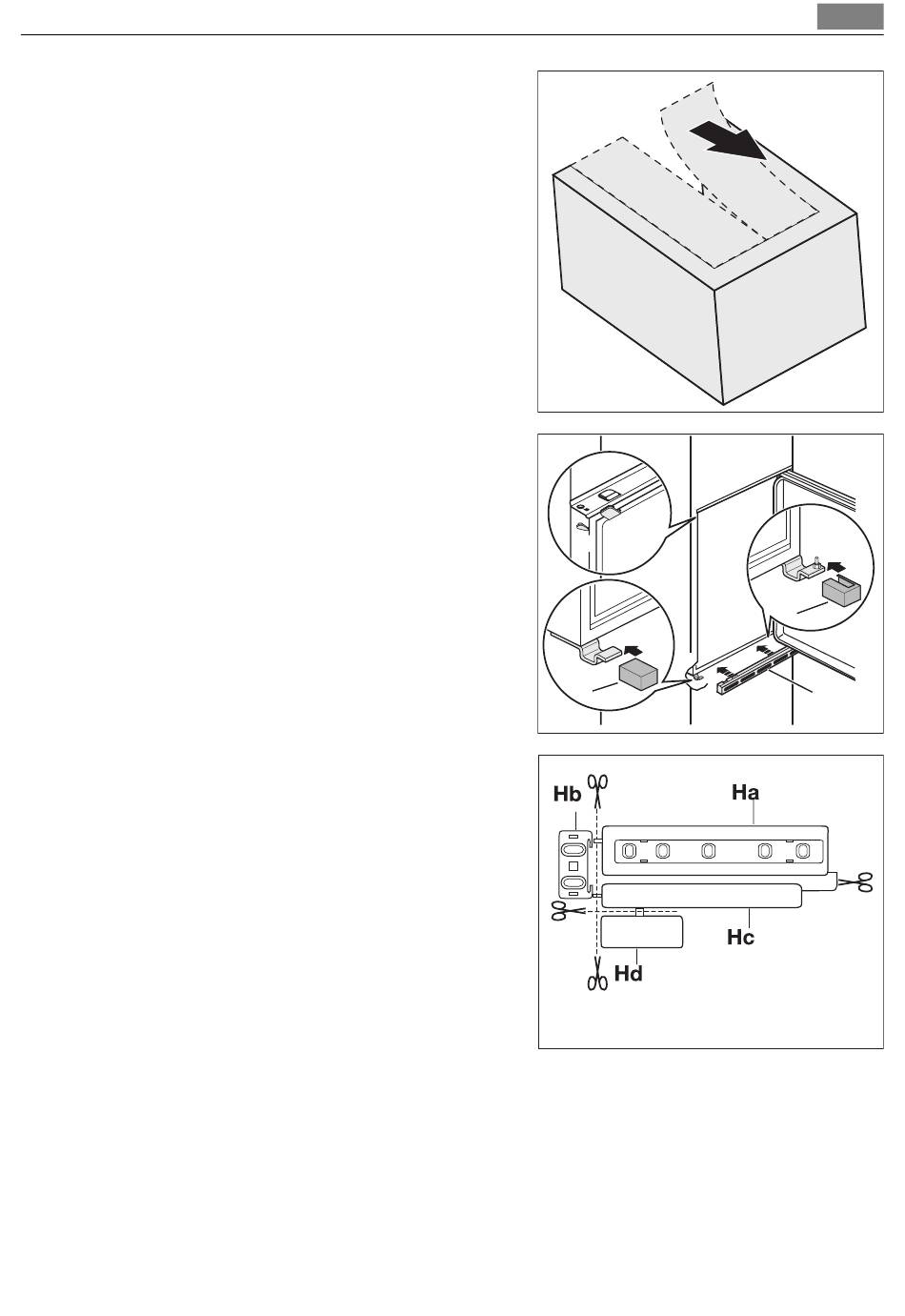 Hb

Ha

Hc

Hd