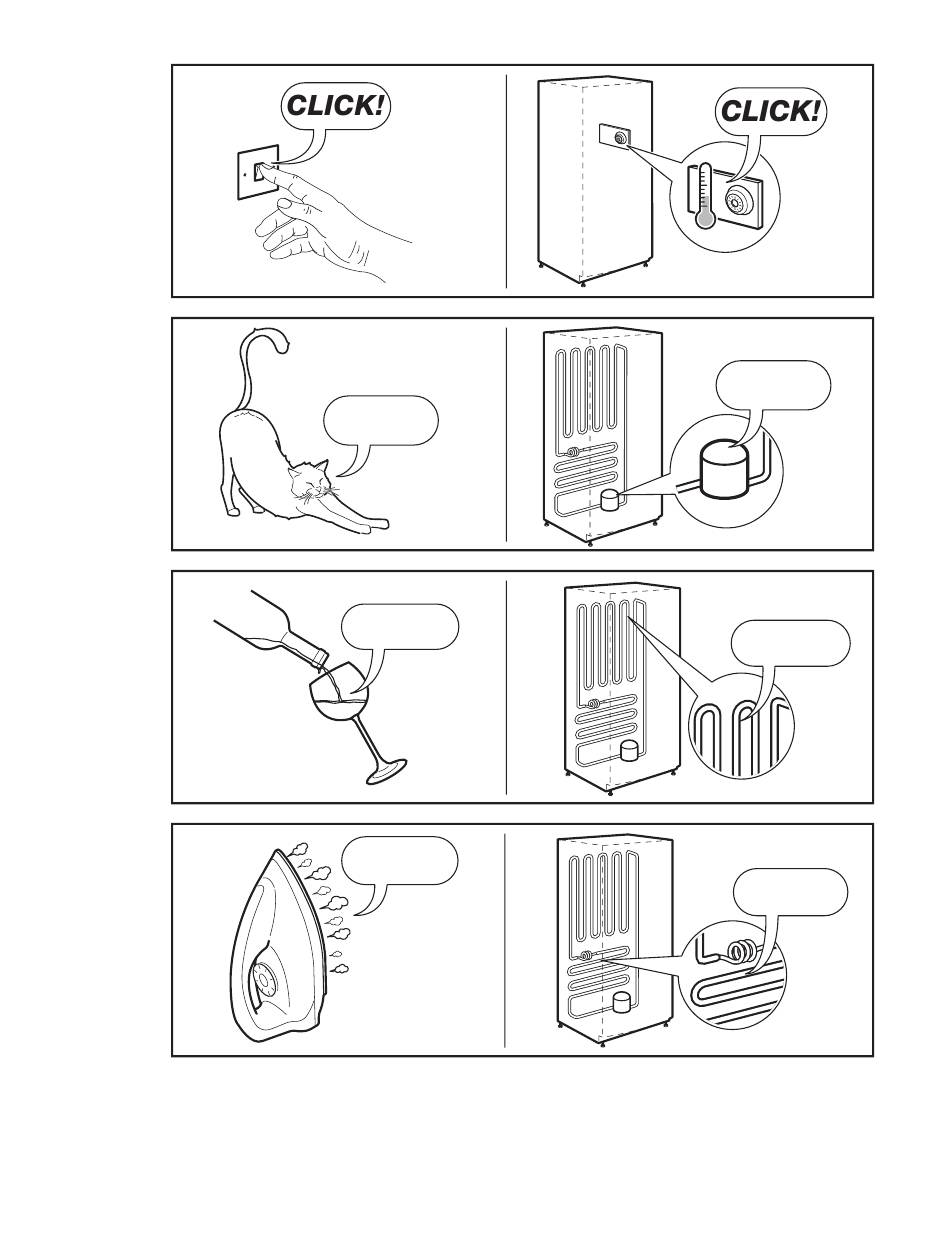 CLICK!

CLICK!