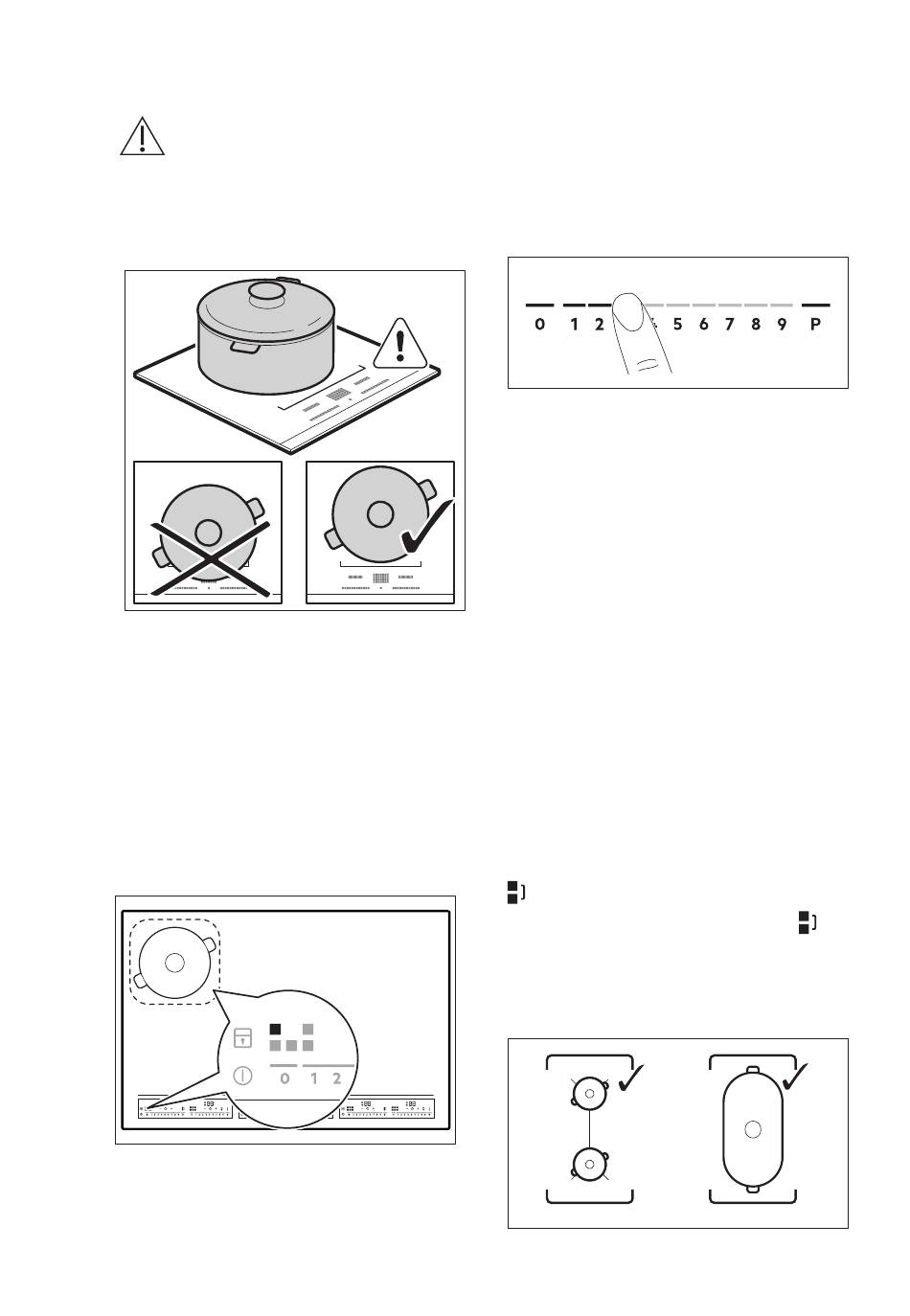 0 1 2 5 6 7 8 9 P

0 1 2