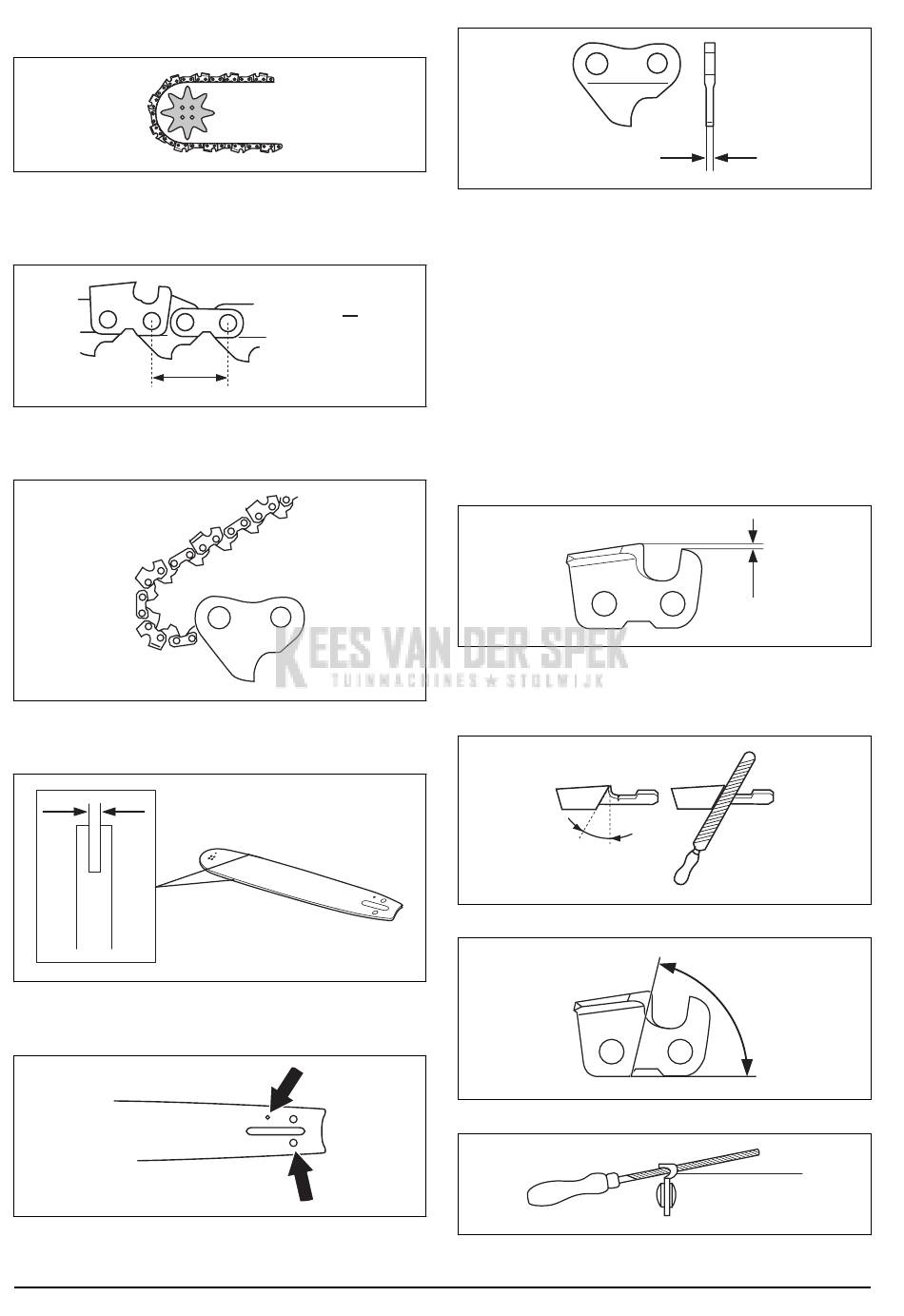 KEES VAN DER SPEK
TUINMACHINES ★ STOLWIJK