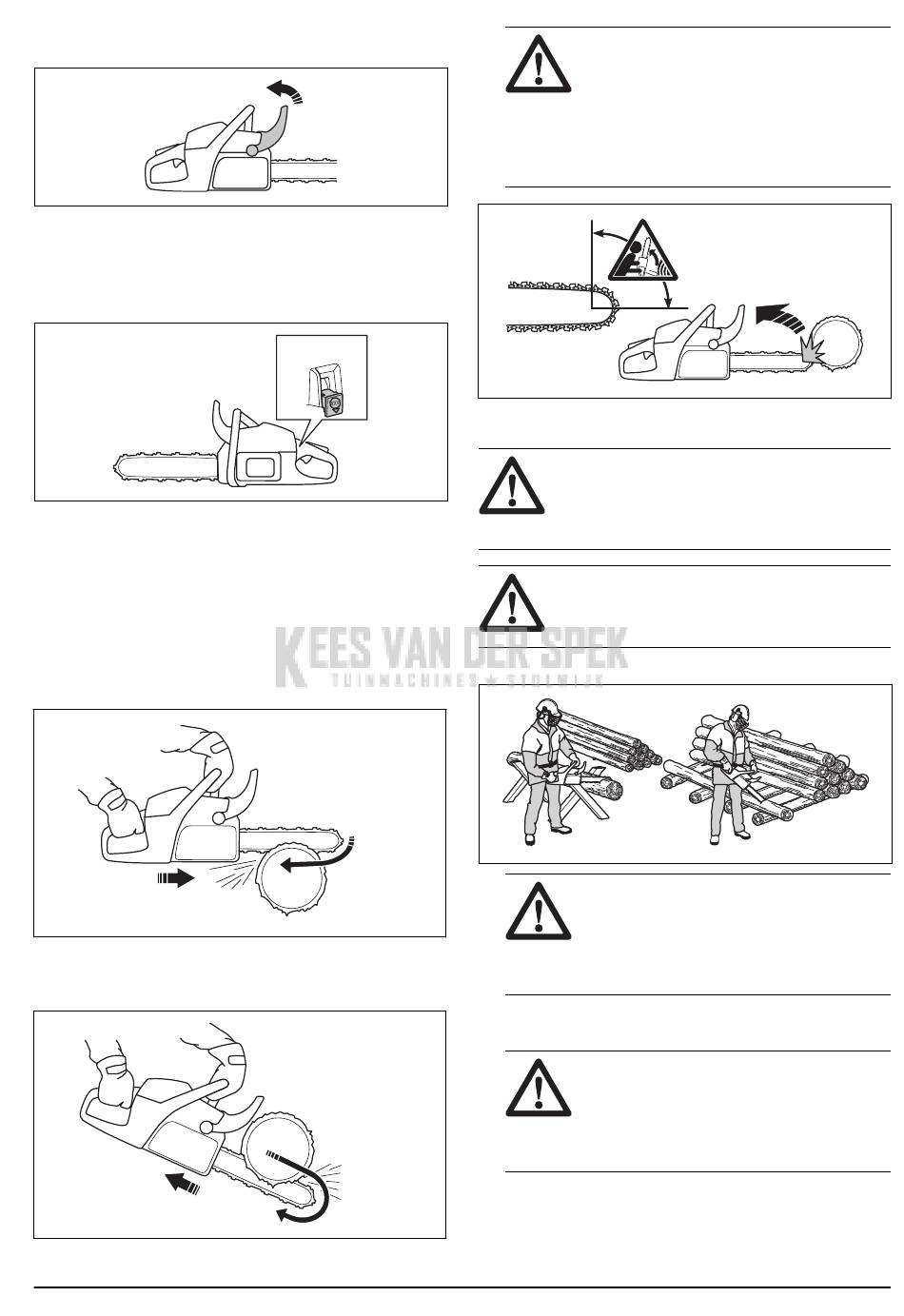 KEES VAN DER SPEK
TUINMACHINES ★ STOLWIJK