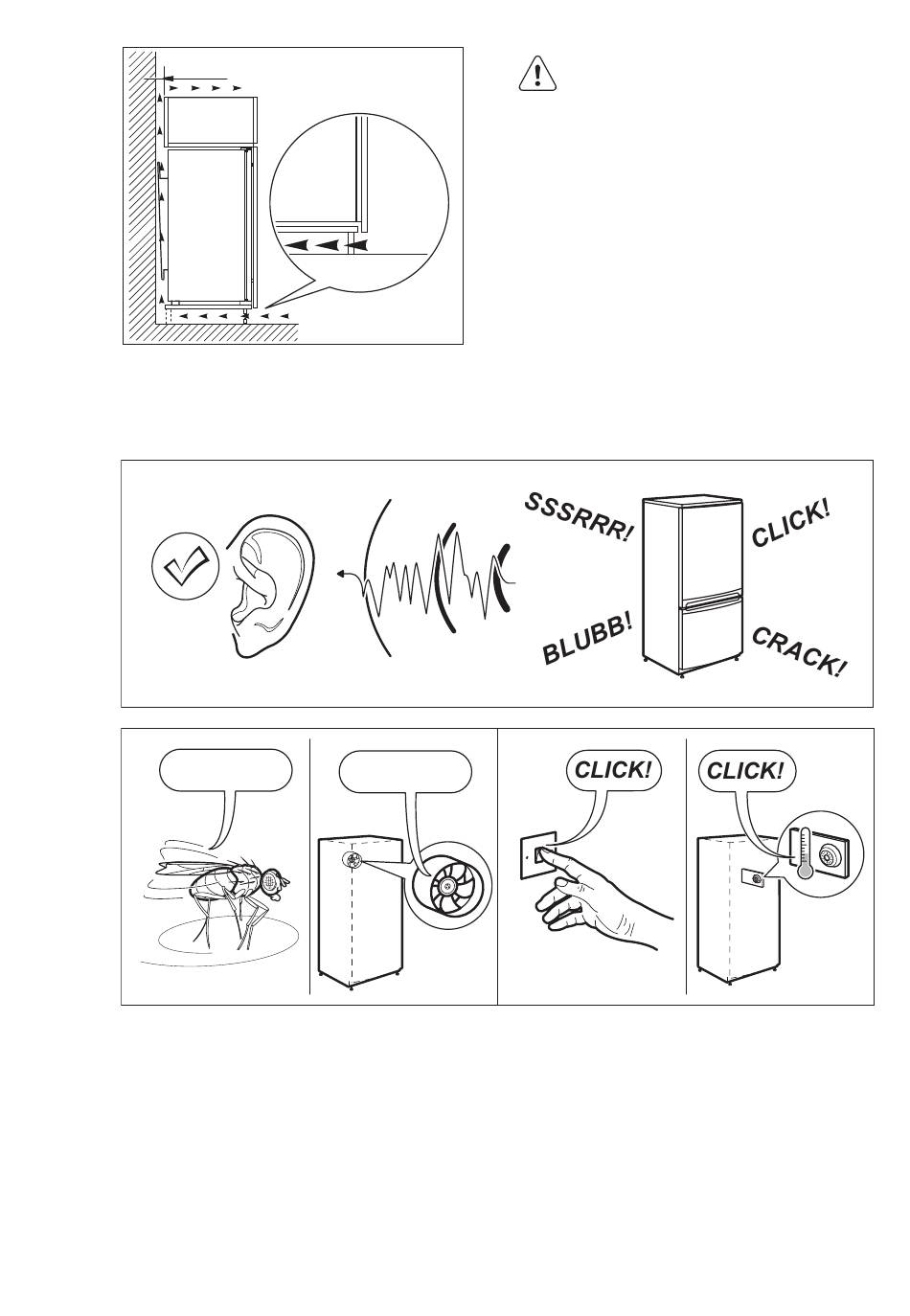 SSSRRR!

CLICK!

BLUBB!

CRACK!

CLICK!

CLICK!