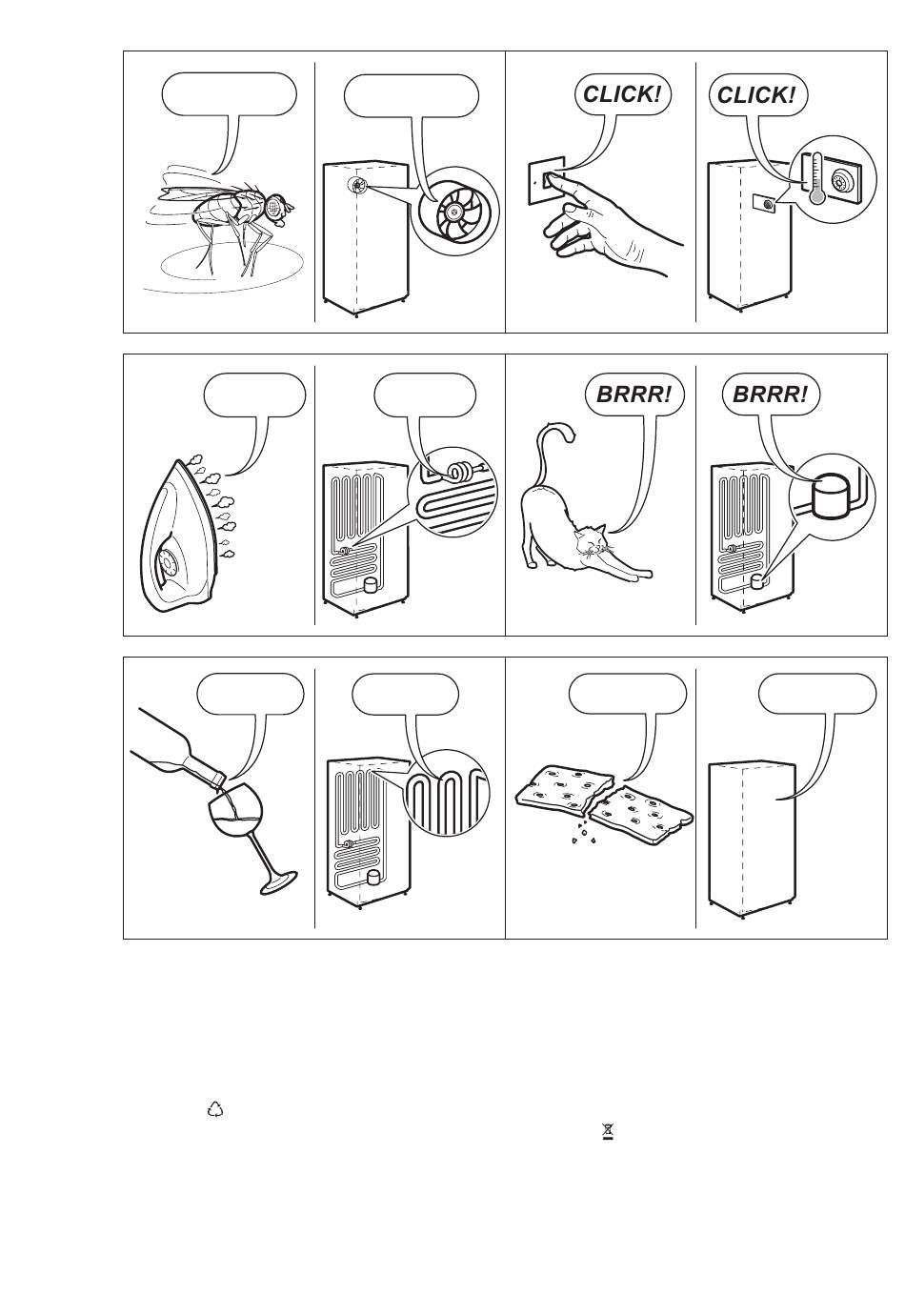 CLICK!

CLICK!

BRRR!

BRRR!