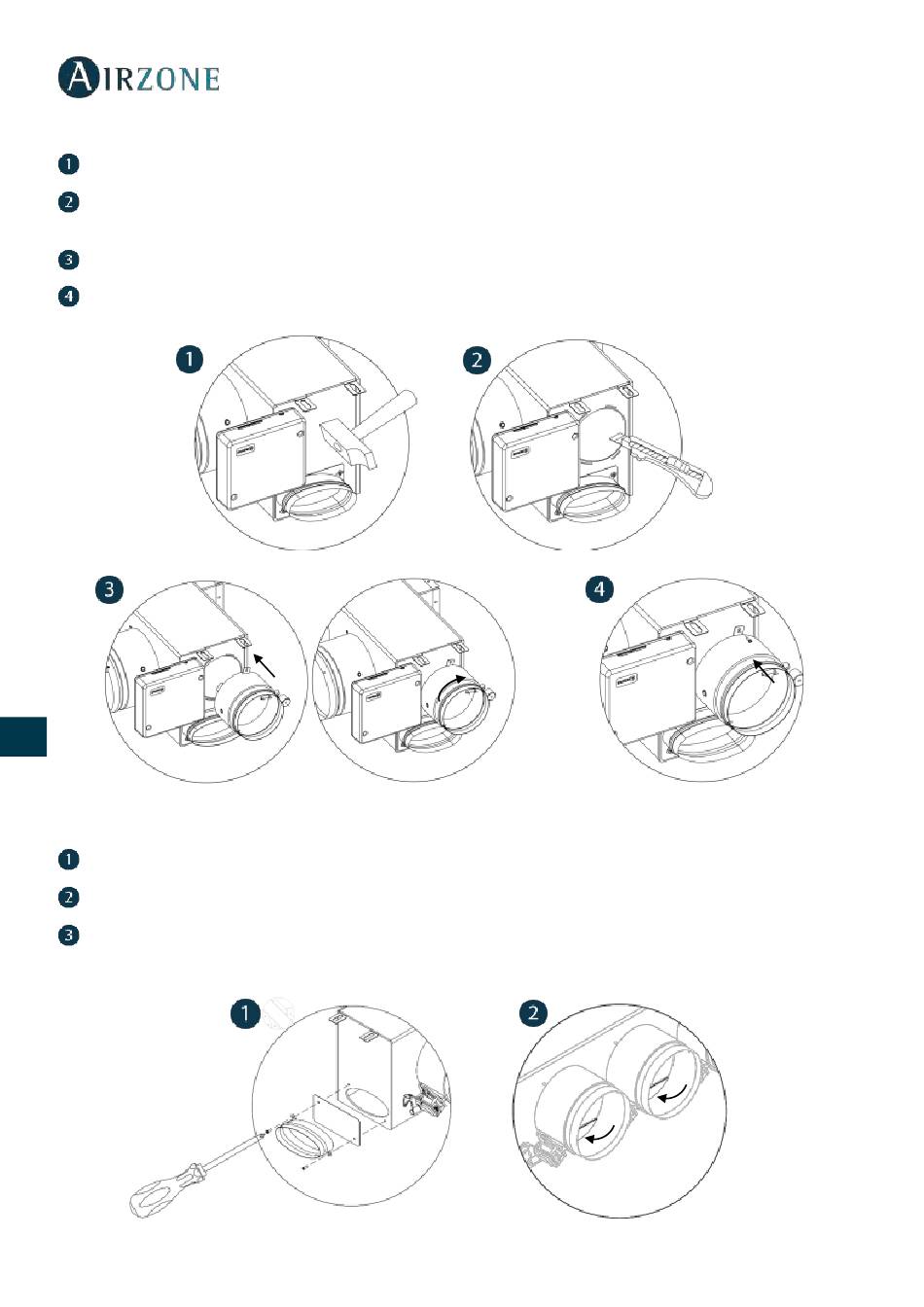 AIRZONE

1

2

3

4

1

2

3

4

1

2

3

1

2