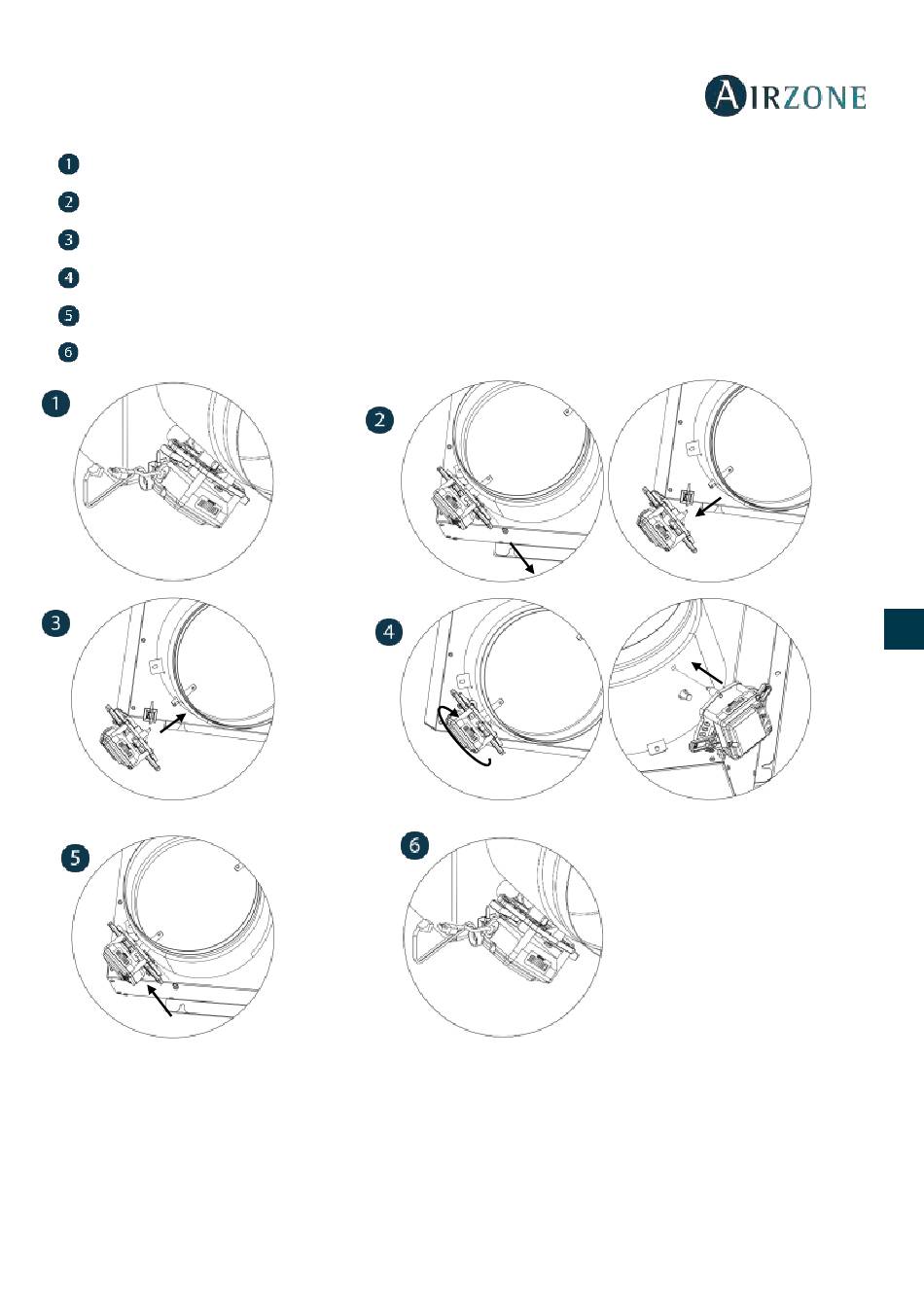 AIRZONE

1
2
3
4
5
6

1
2
3
4
5
6