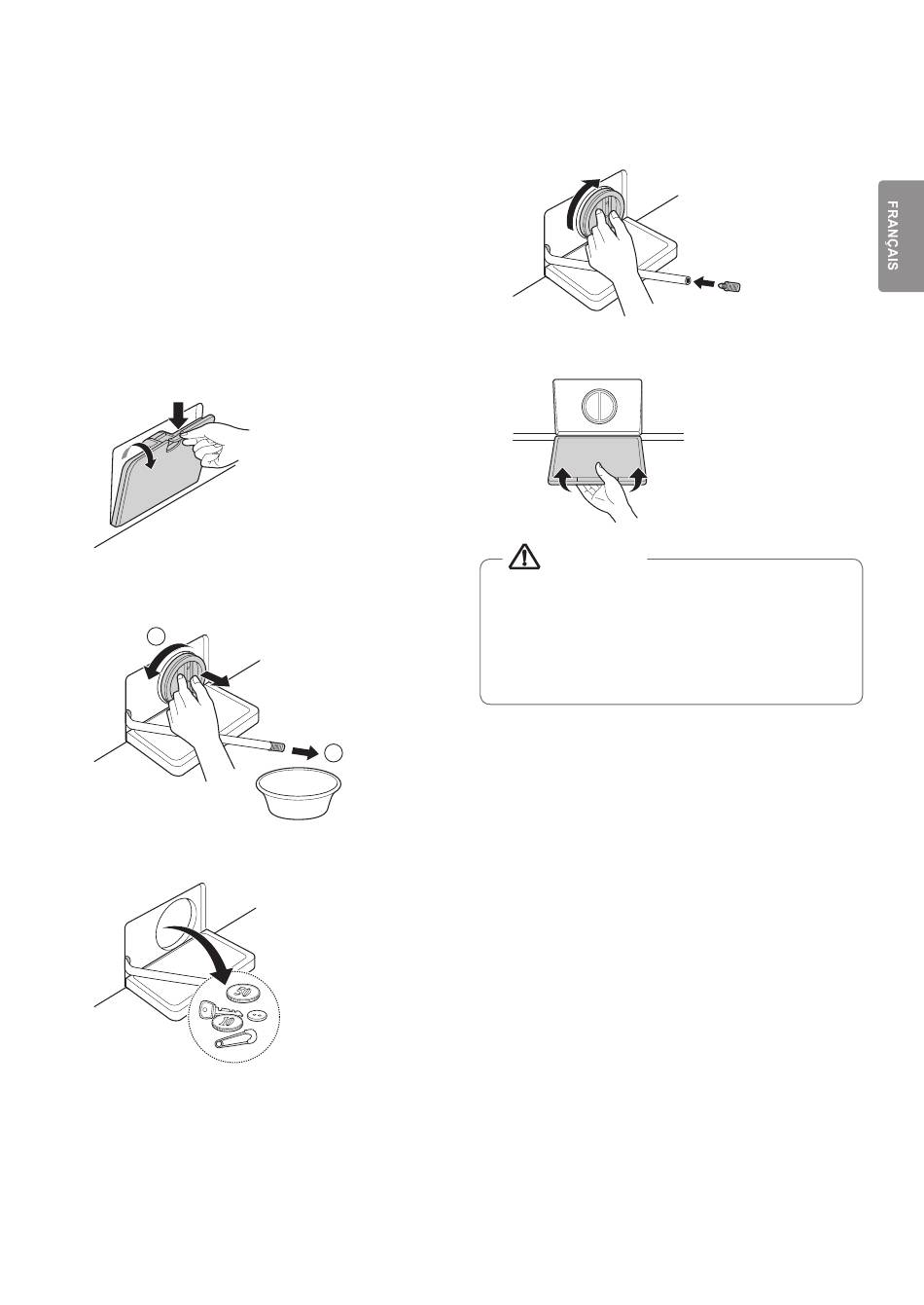 FRANÇAIS

50

10