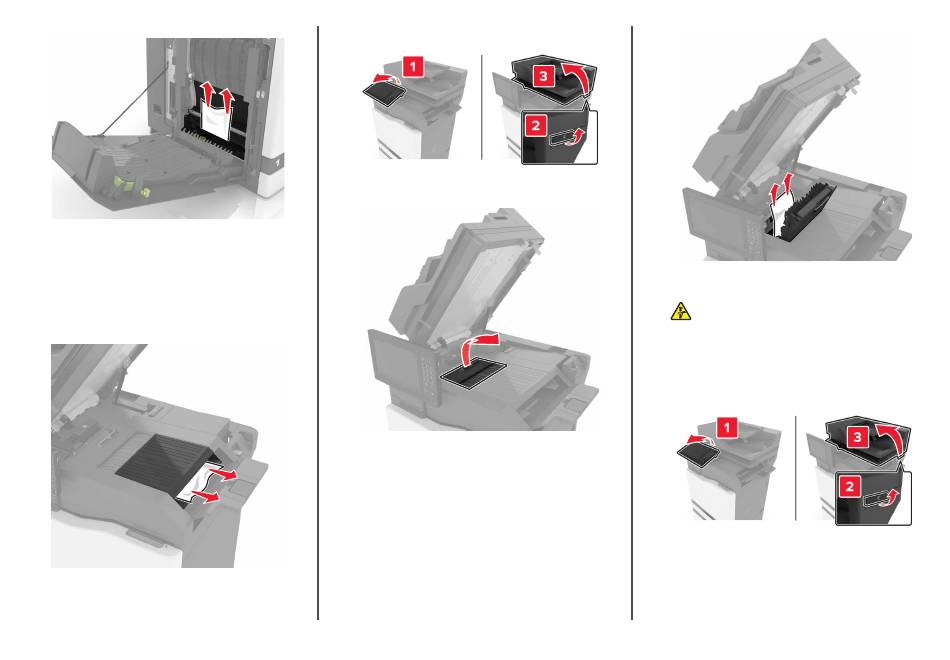 1

3

2

1

3

2