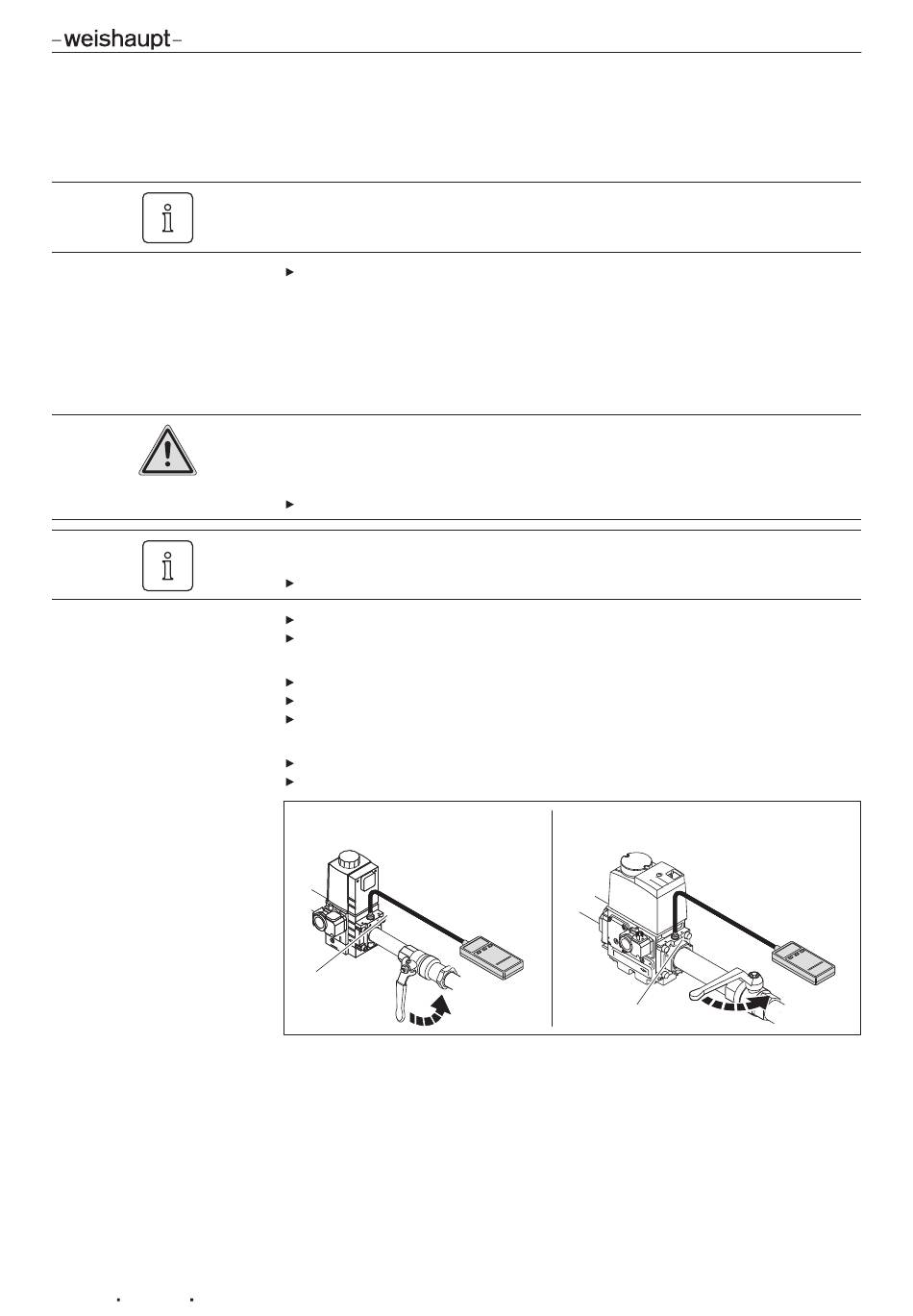 –weishaupt–