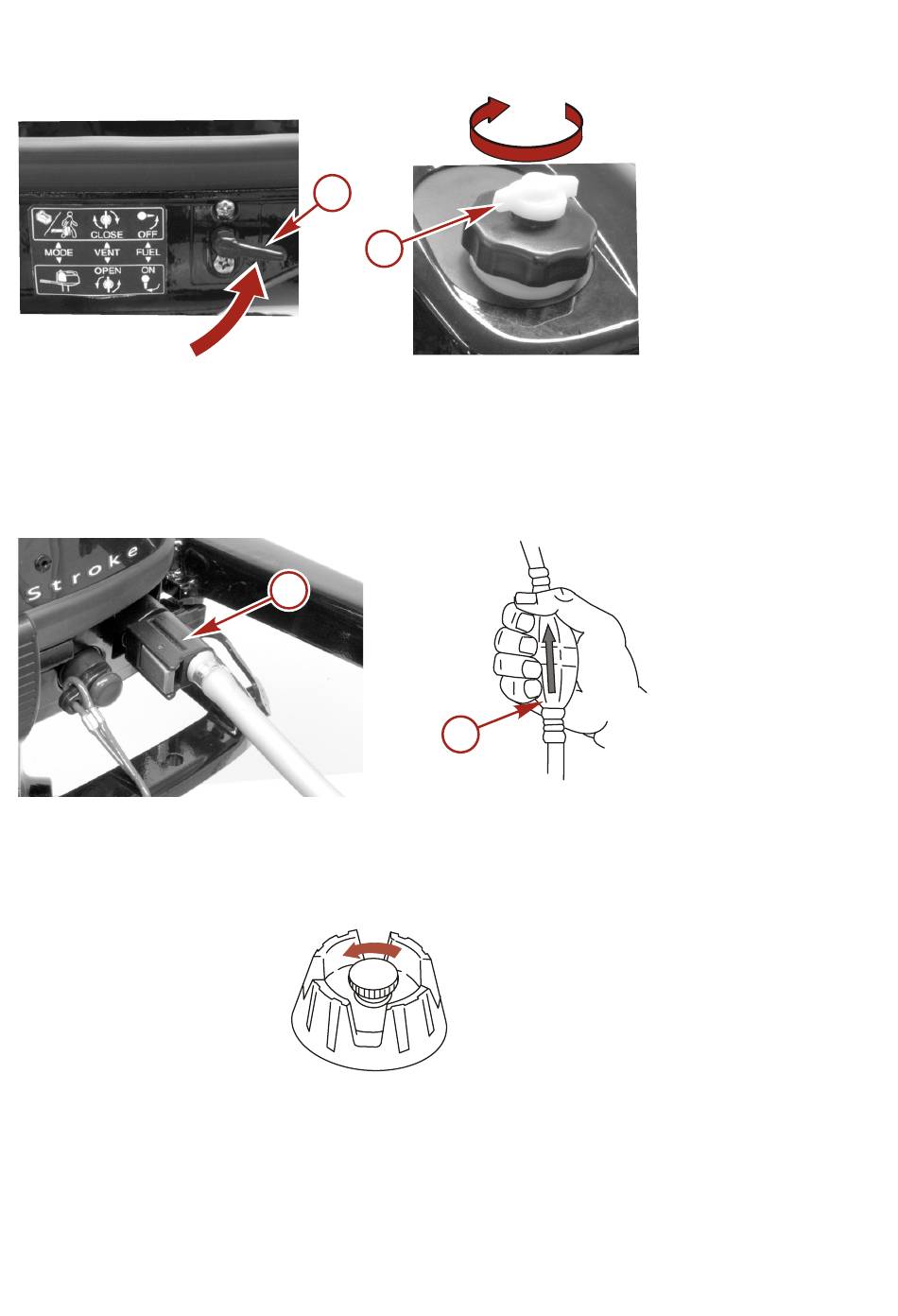 CLOSE
OFF
MODE
VENT
FUEL
OPEN
ON

Stroke