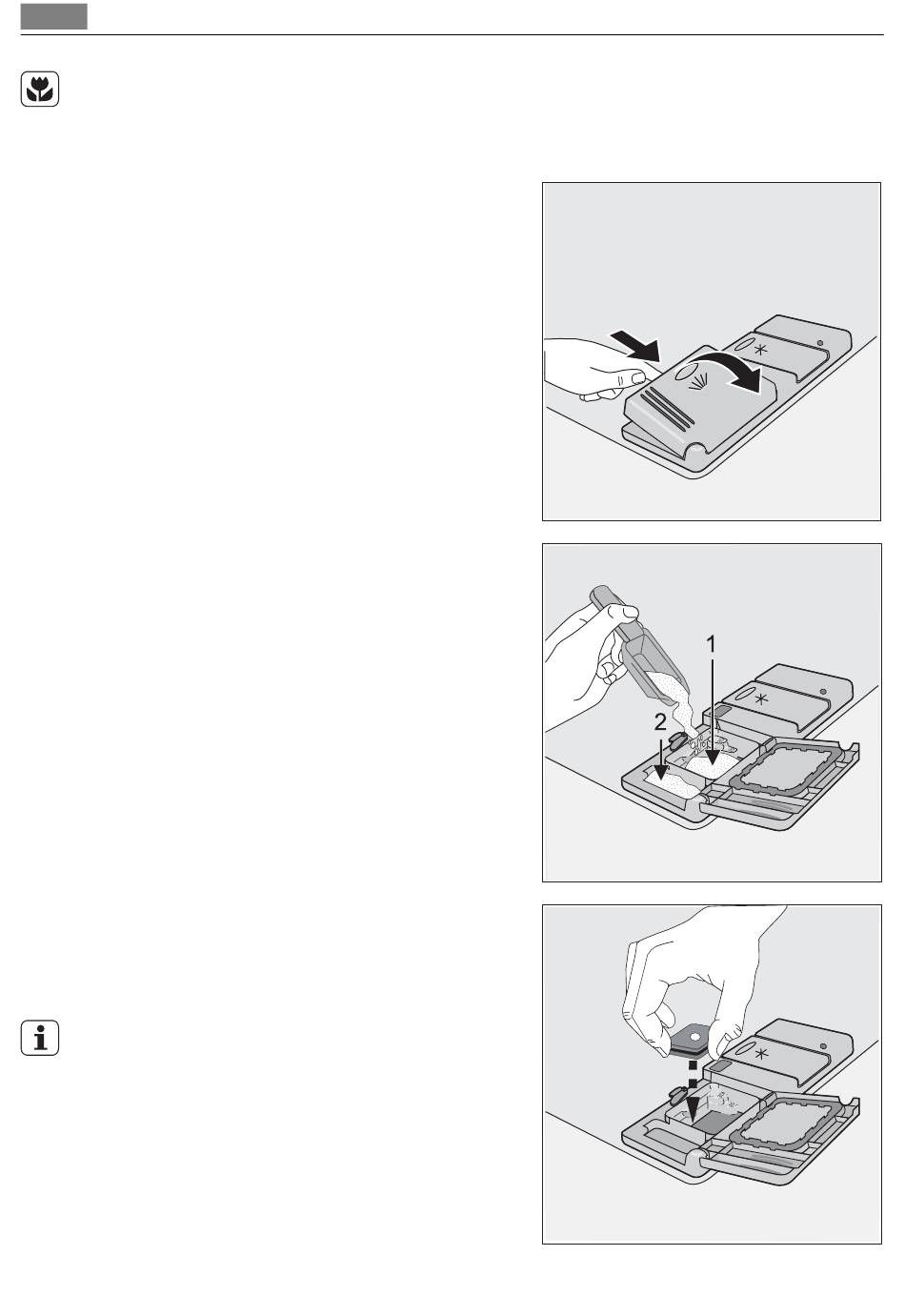 1

2