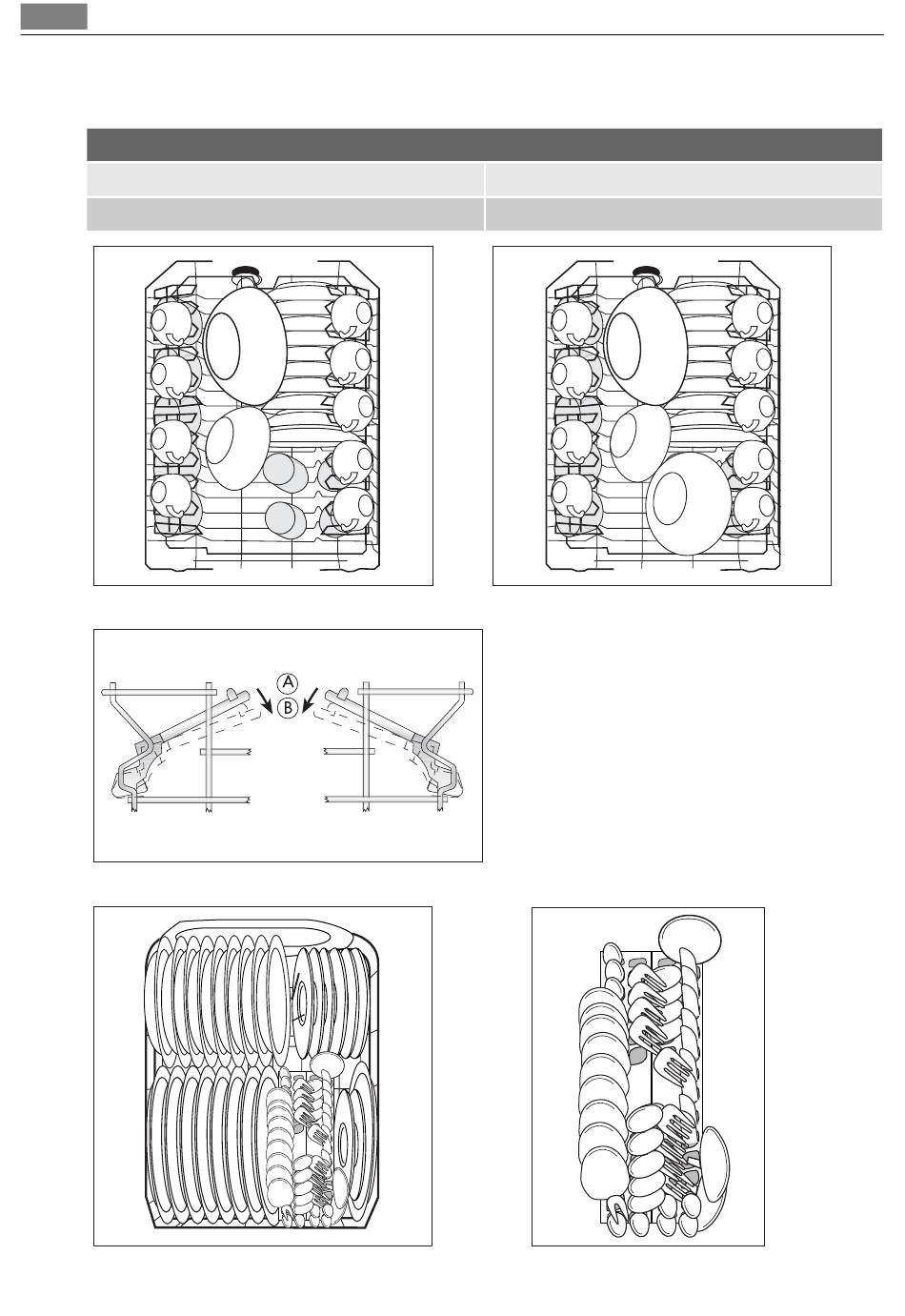 A
B