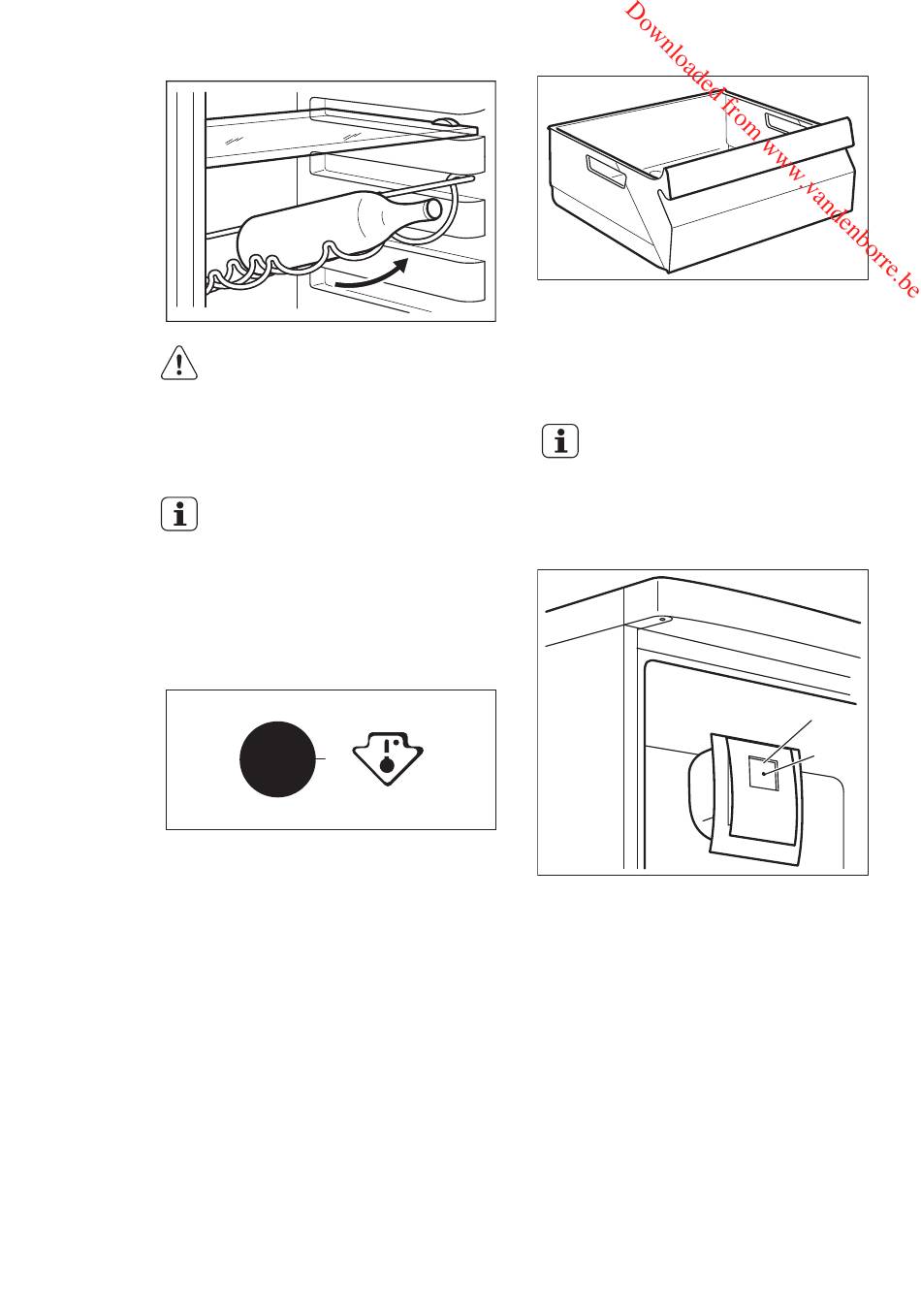 Downloaded from www.vandenborre.be