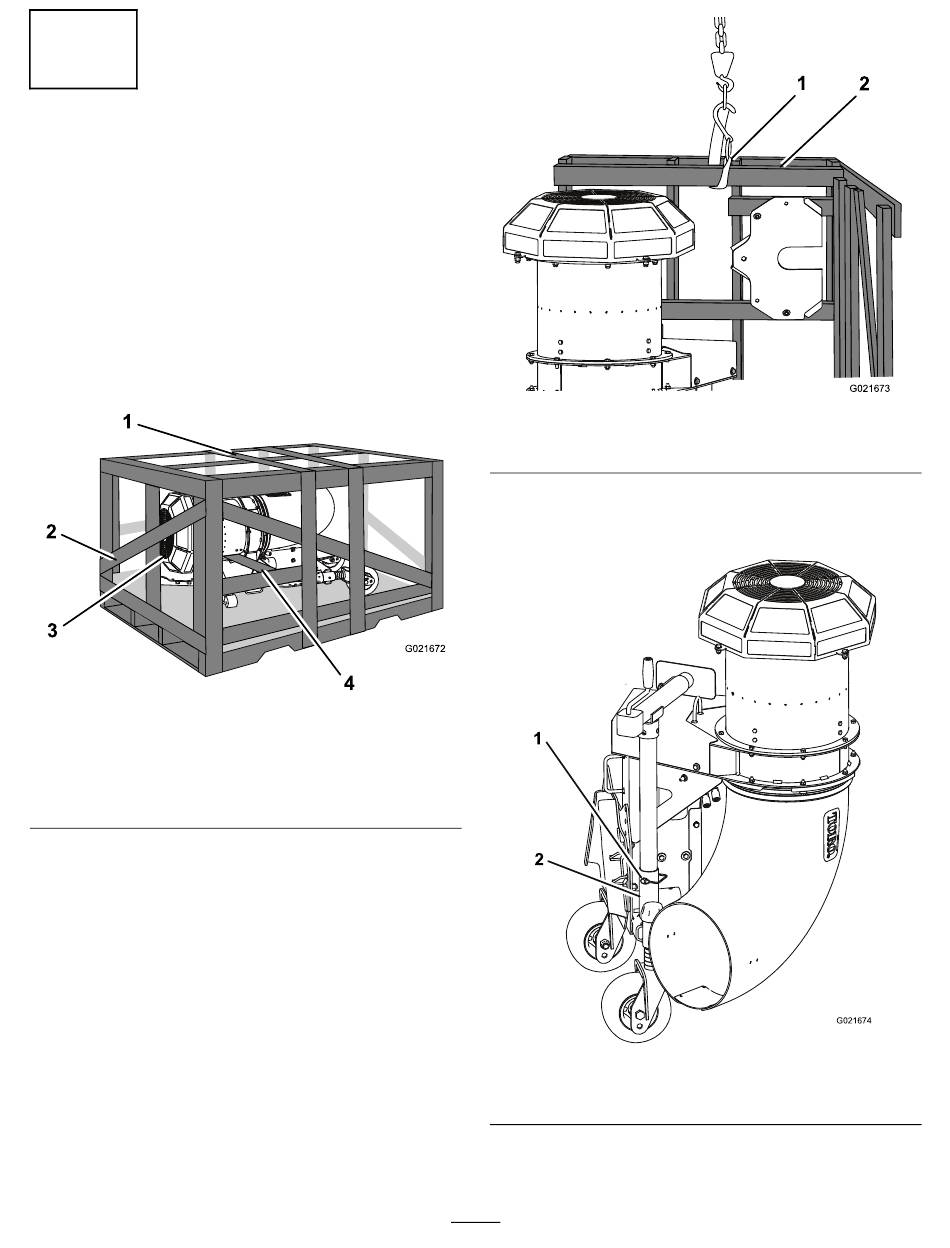 1

2

3

4

G021672

1

2

G021673

1

2

TORO

G021674