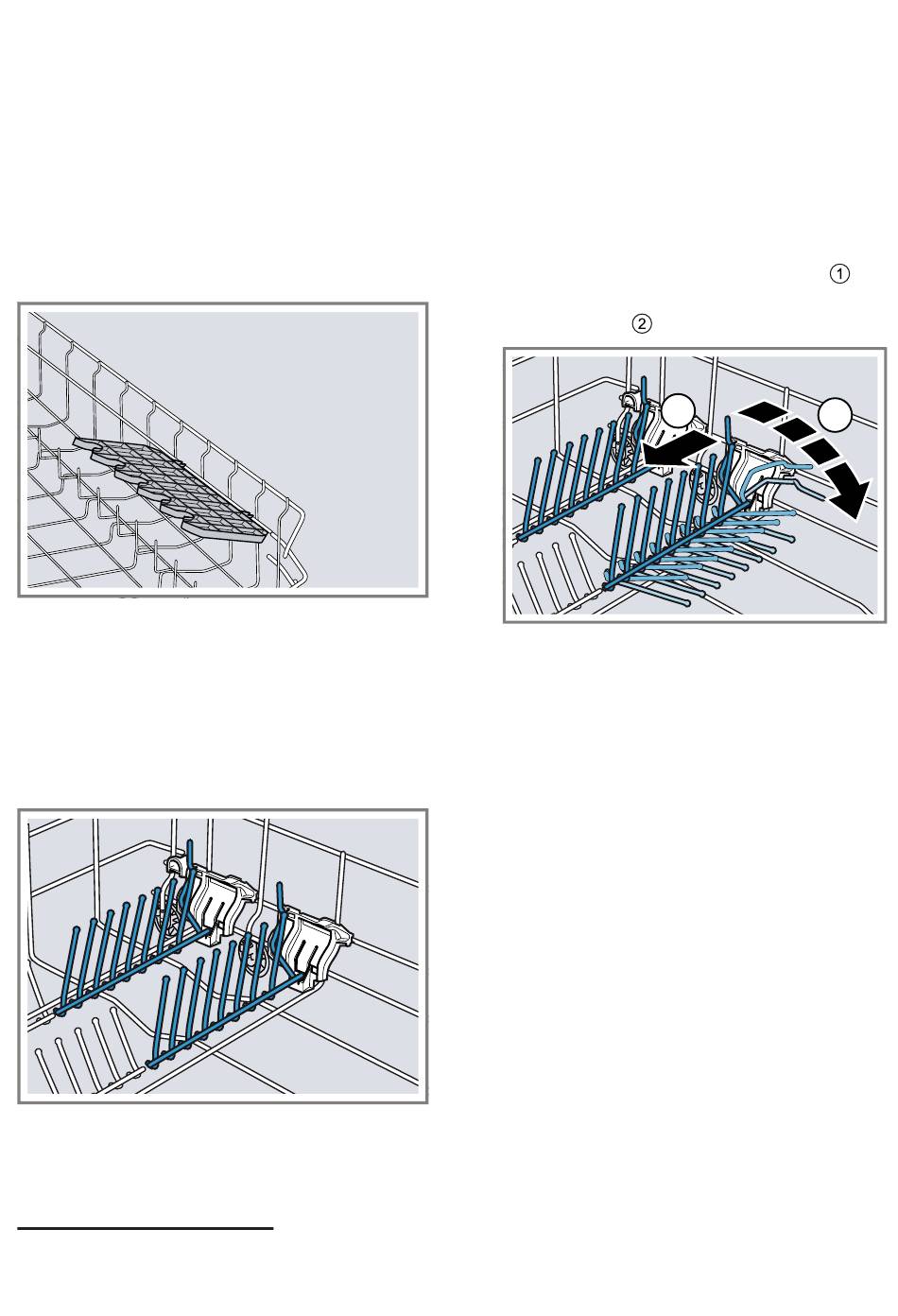 ①

②