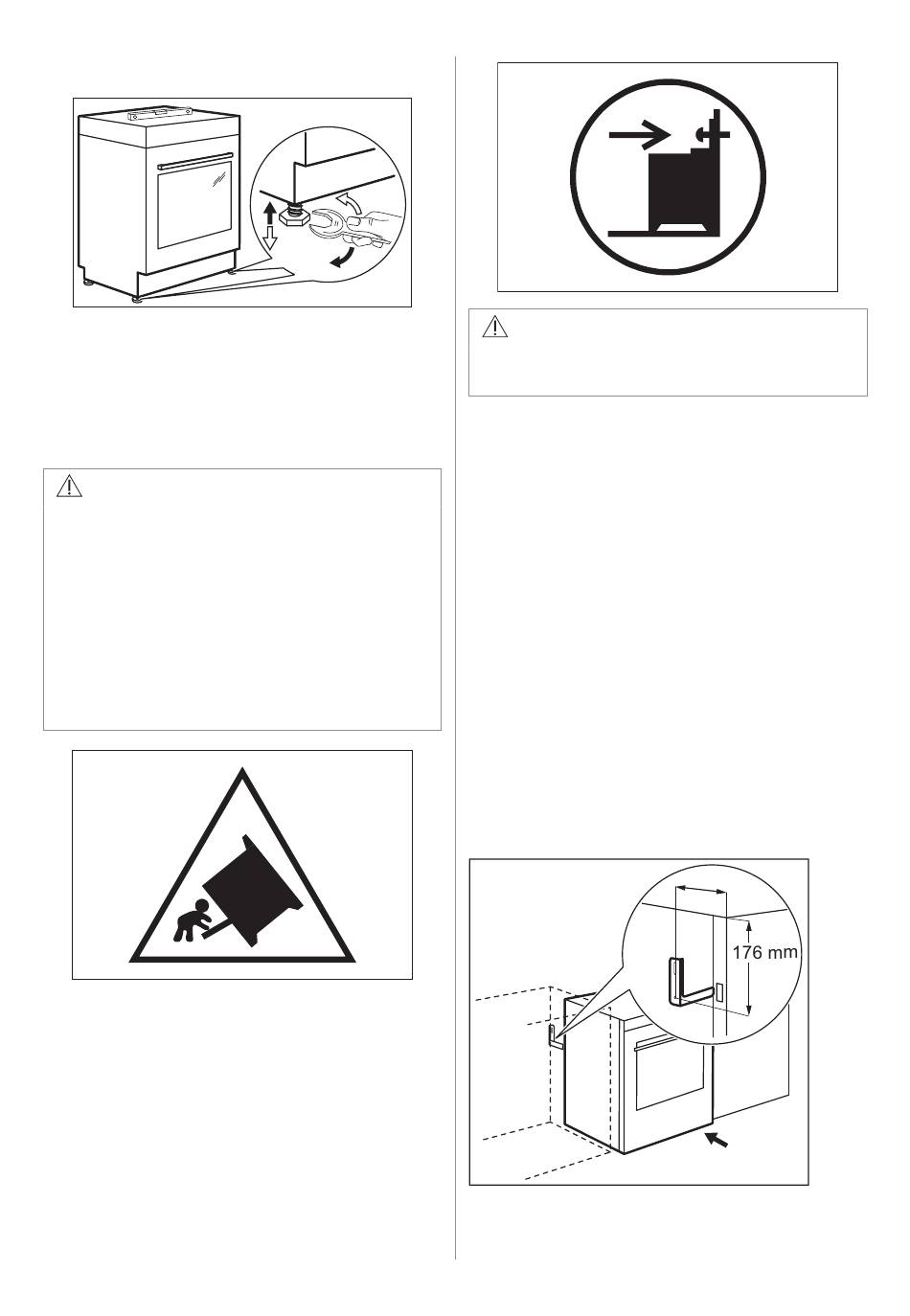 176 mm