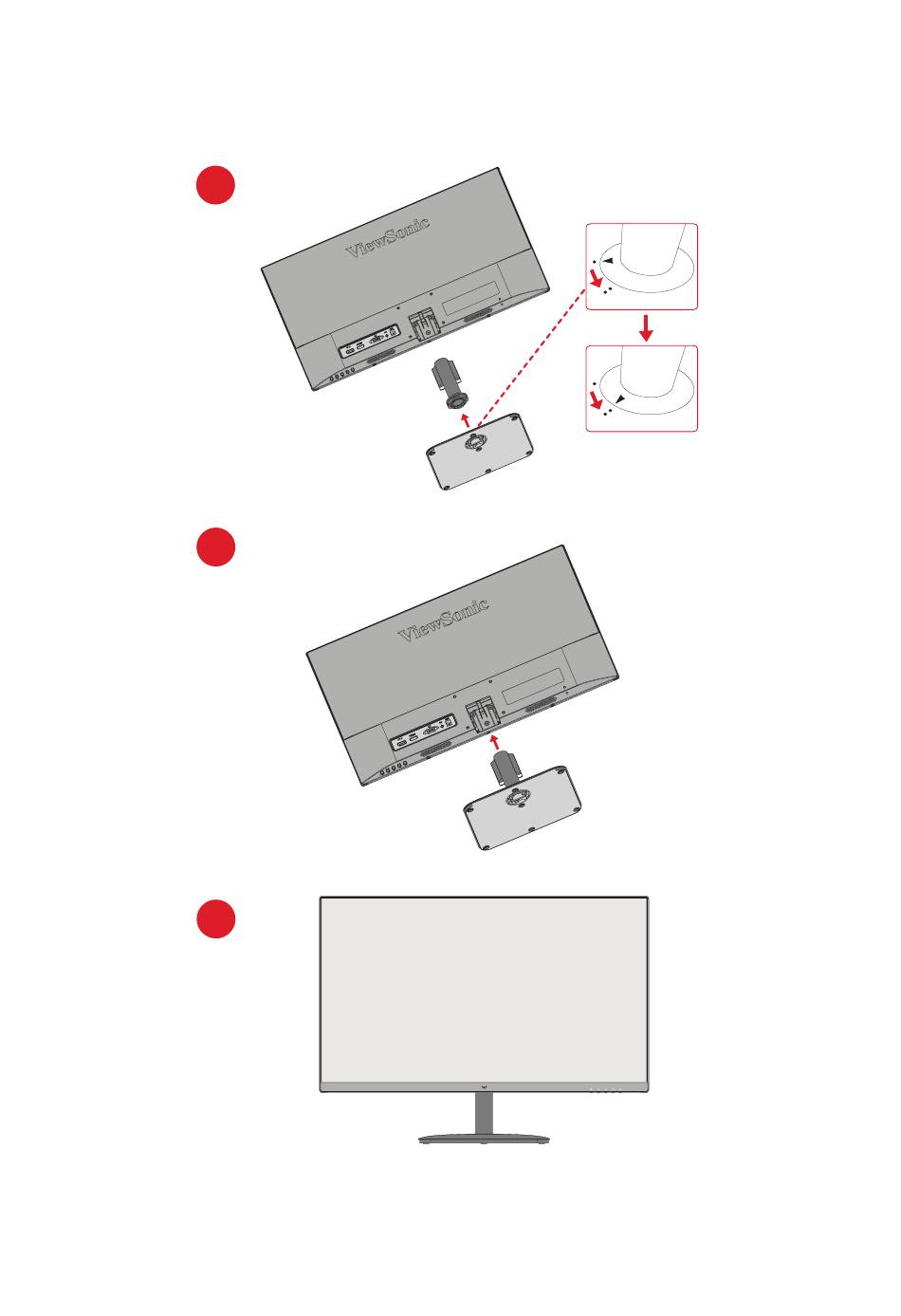 ViewSonic

ViewSonic