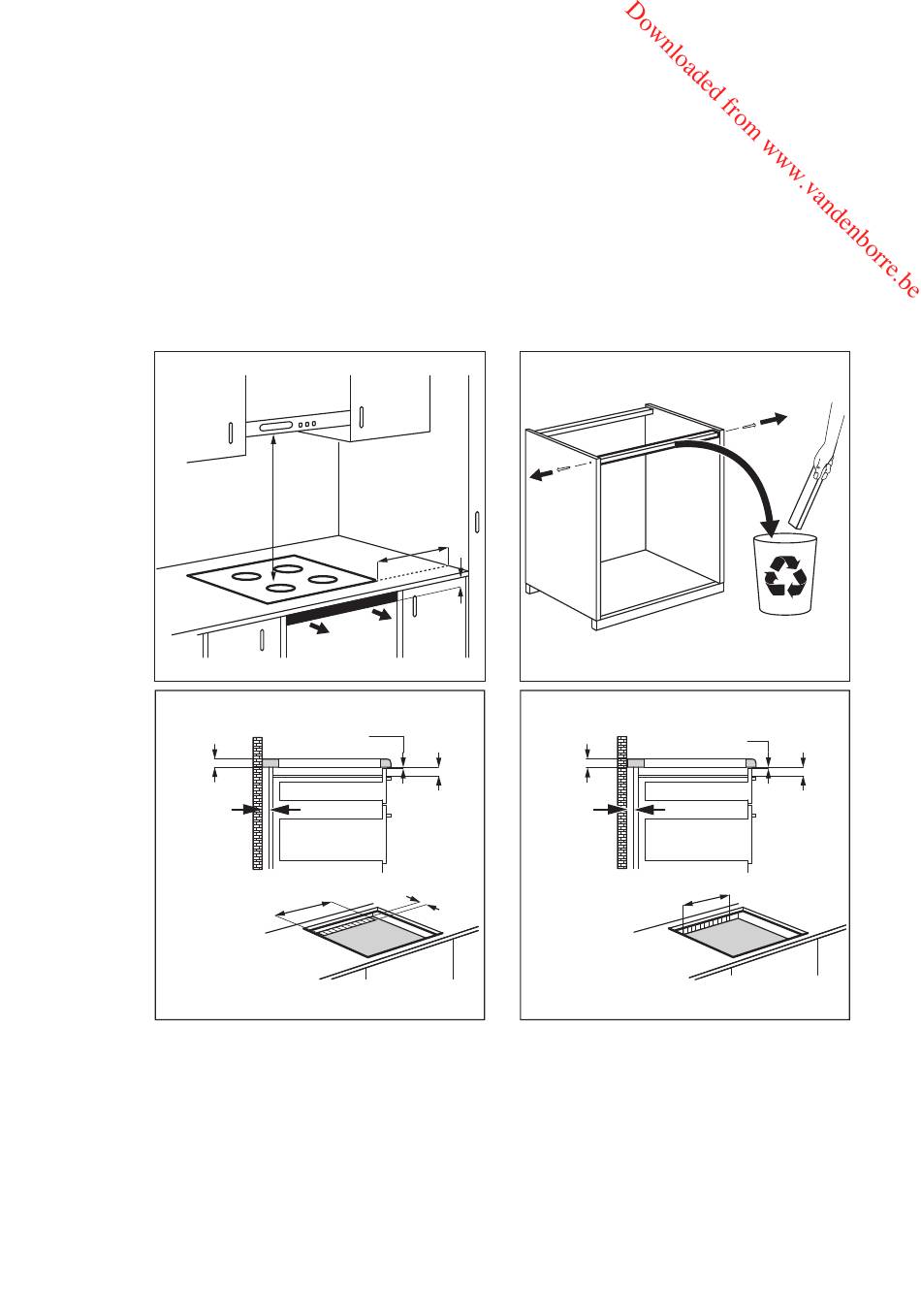 Downloaded from www.vandenborre.be