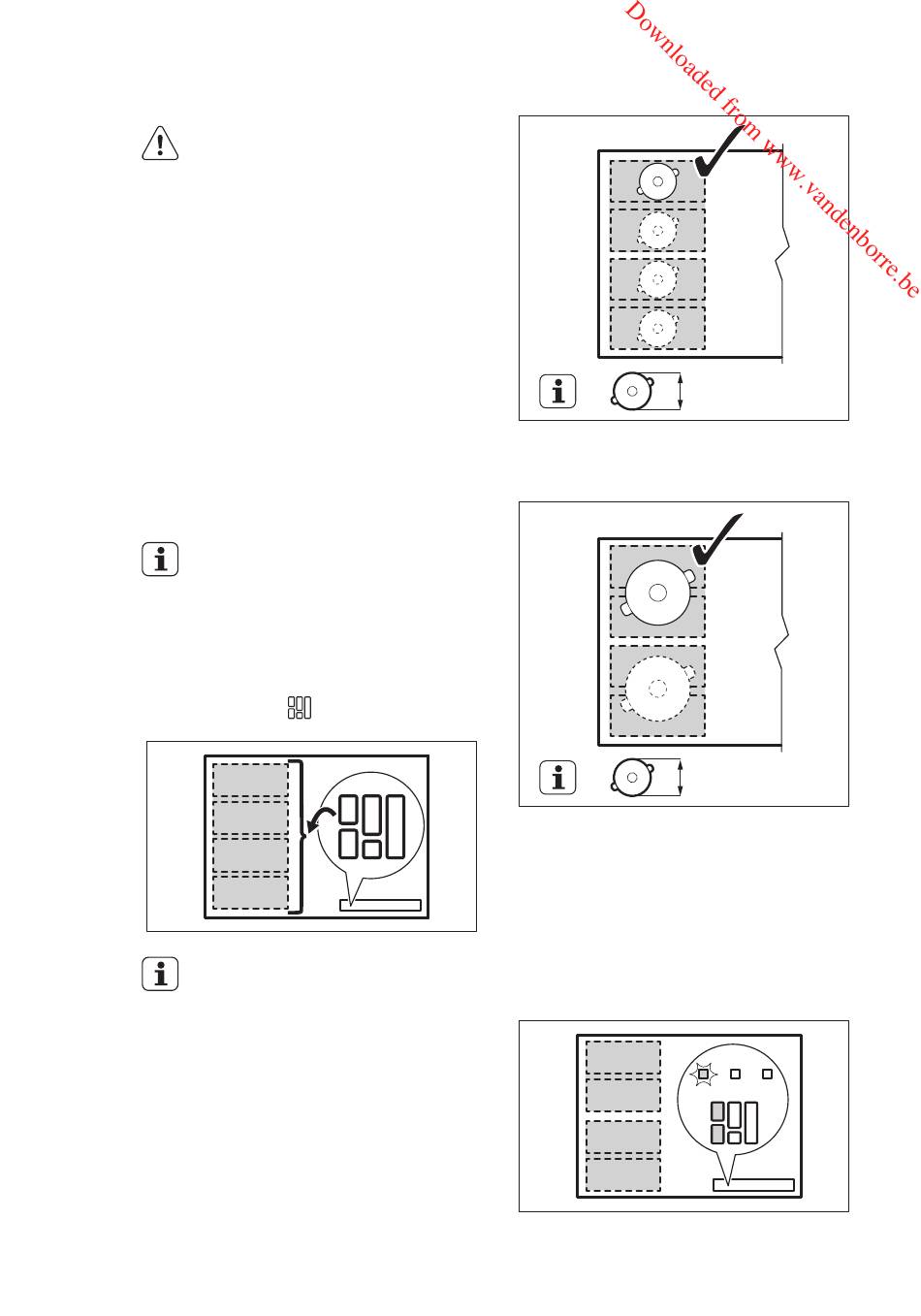 Downloaded from www.vandenborre.be