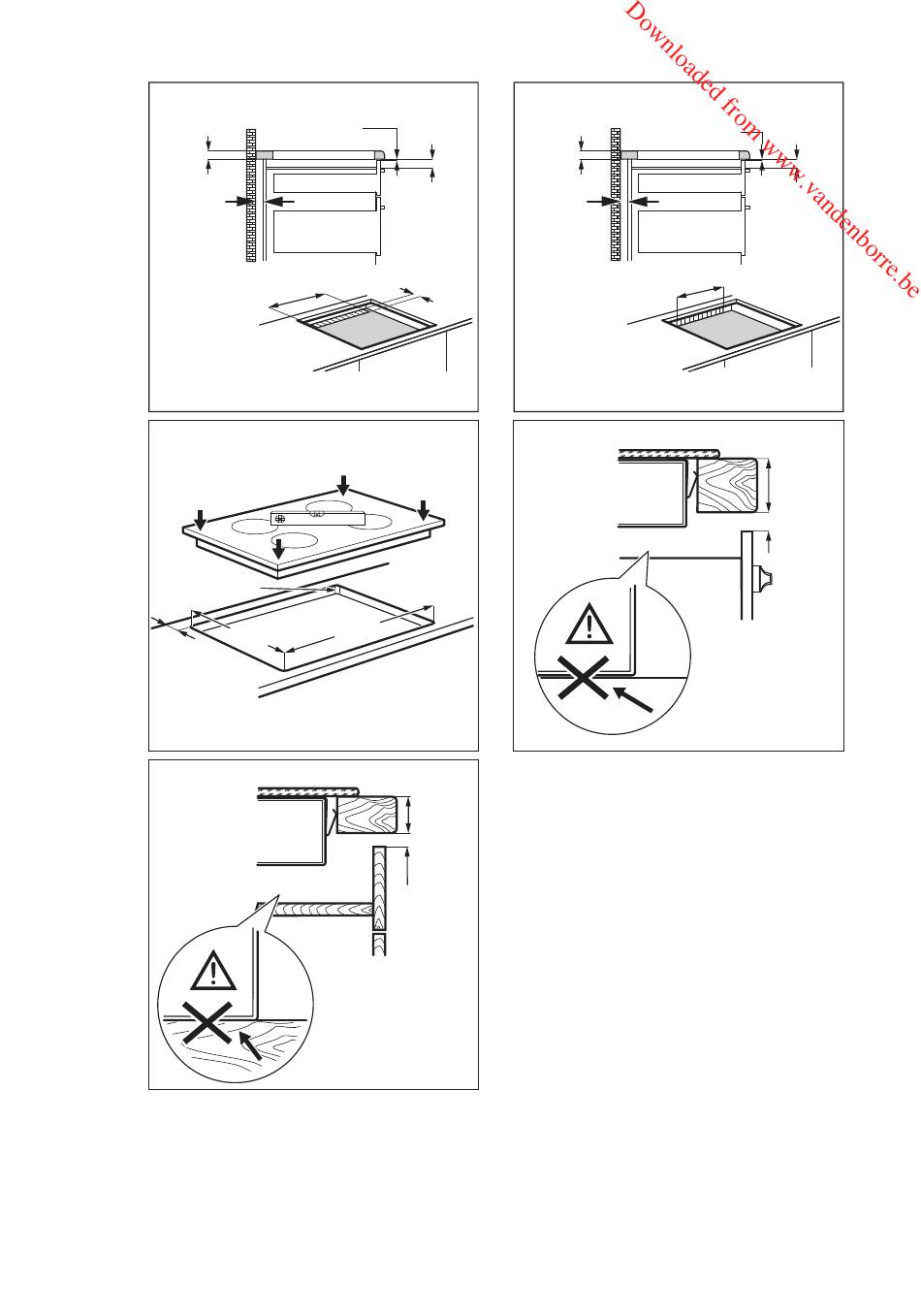 Downloaded from www.vandenborre.be