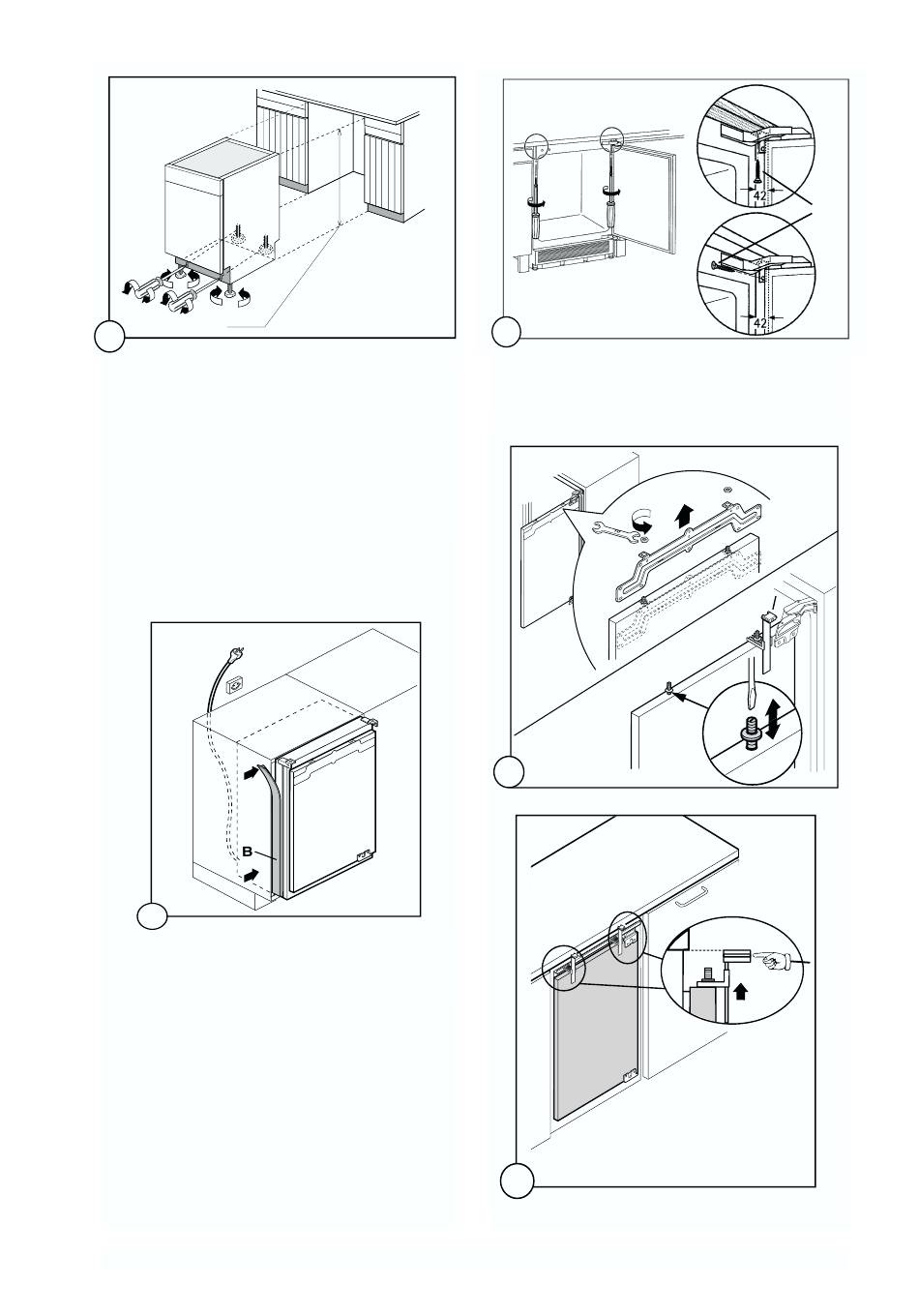 42

42

B