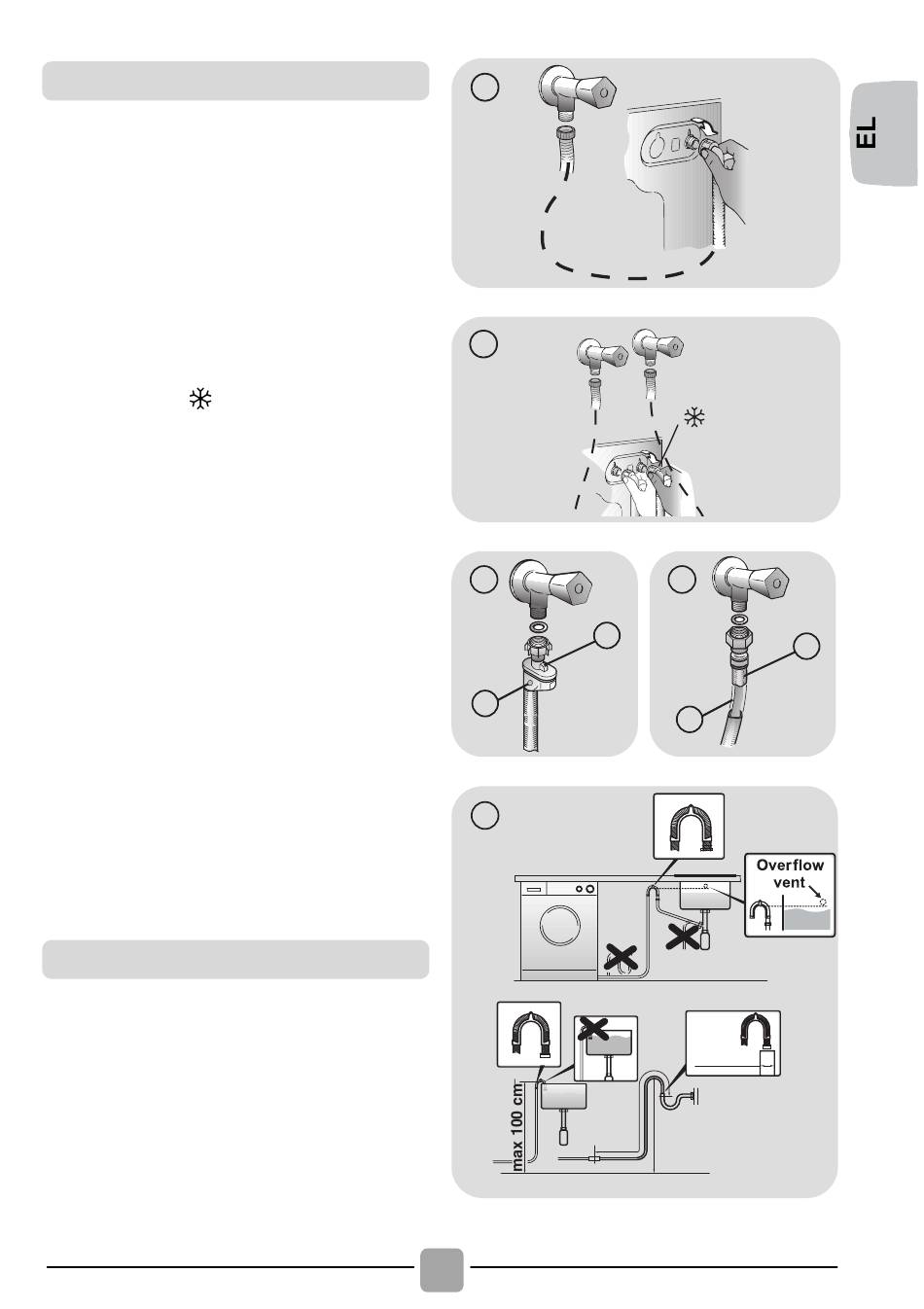 EL

Overflow vent

max 100 cm