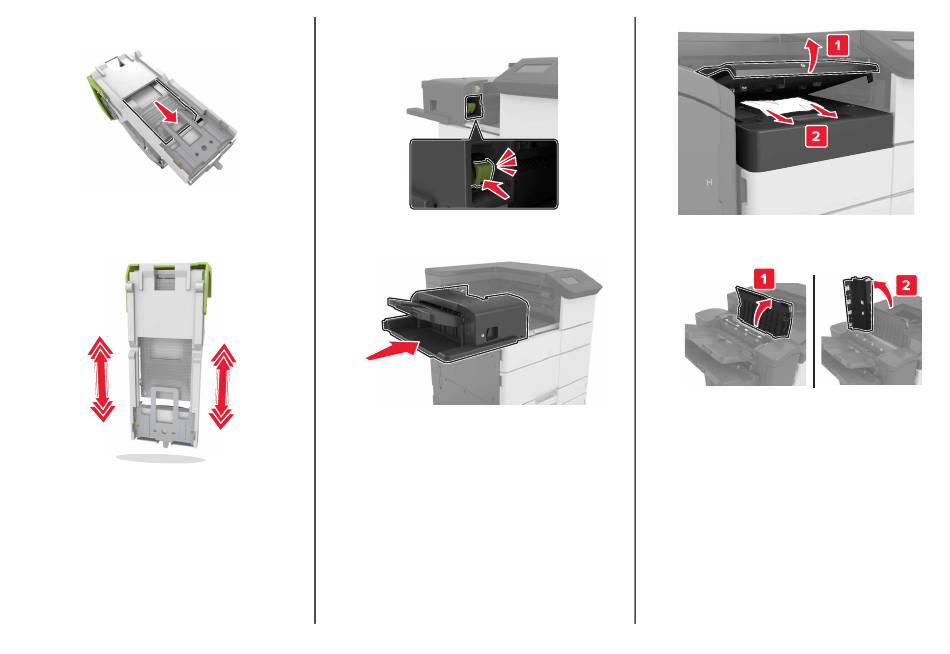 1
2
H
1
2