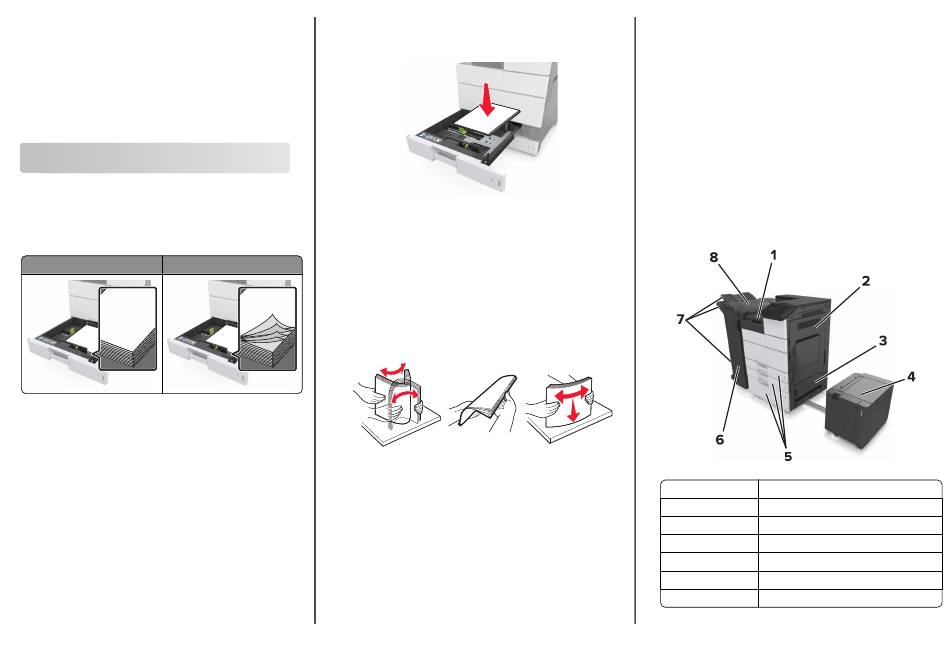 8
1
2
7
3
4
6
5