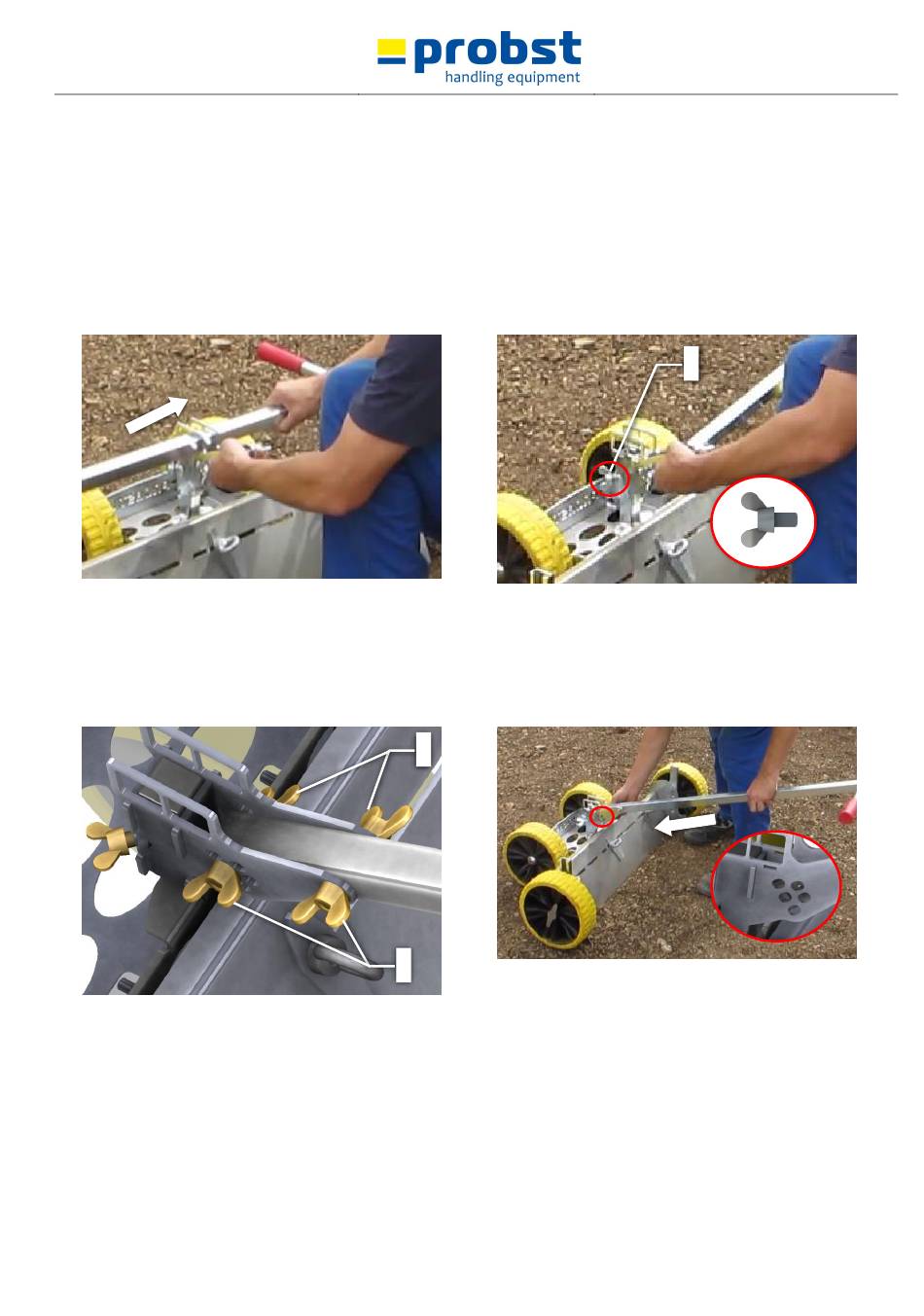 probst
handling equipment