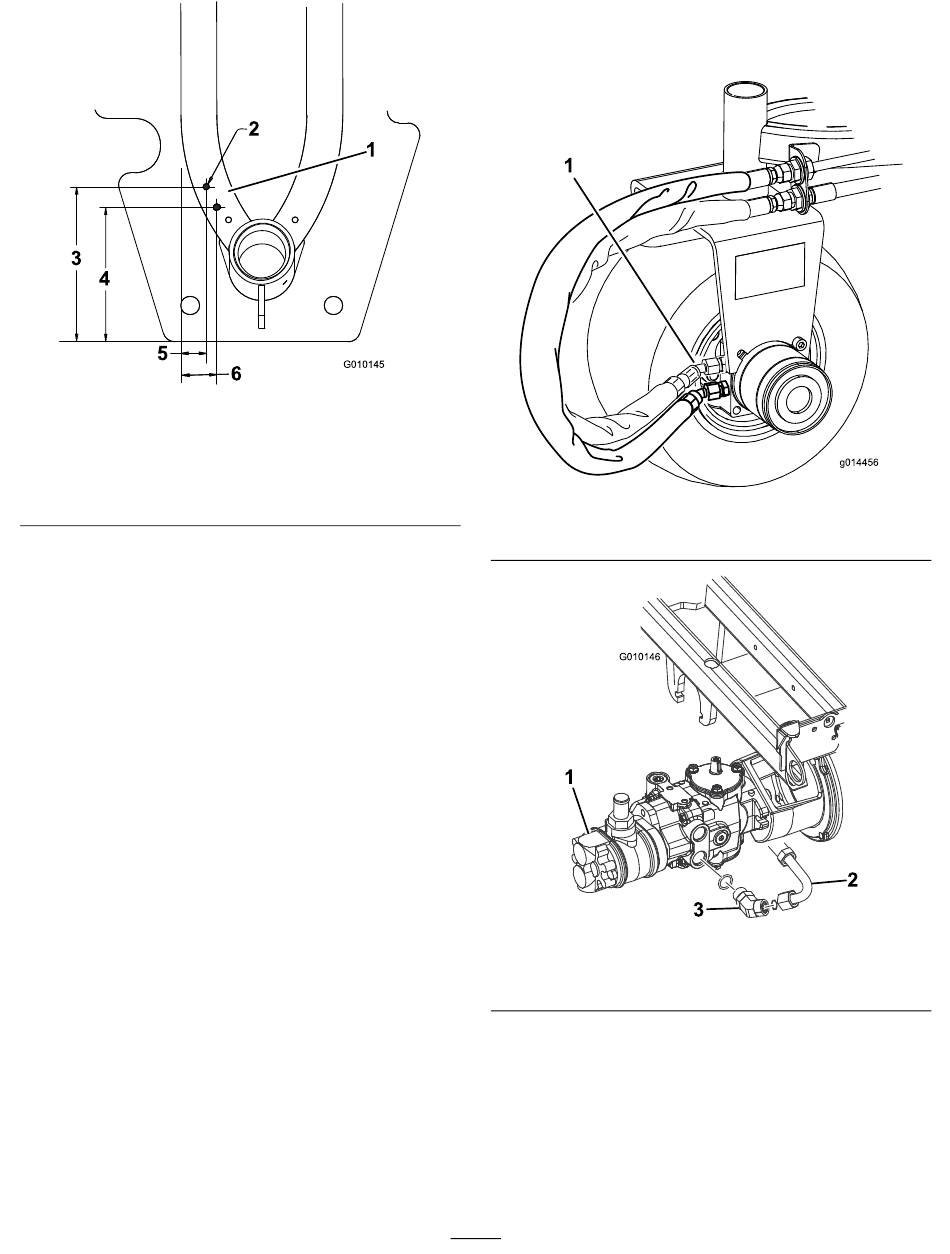 2
1
3
4
5
6
G010145

1
g014456

G010146
1
2
3