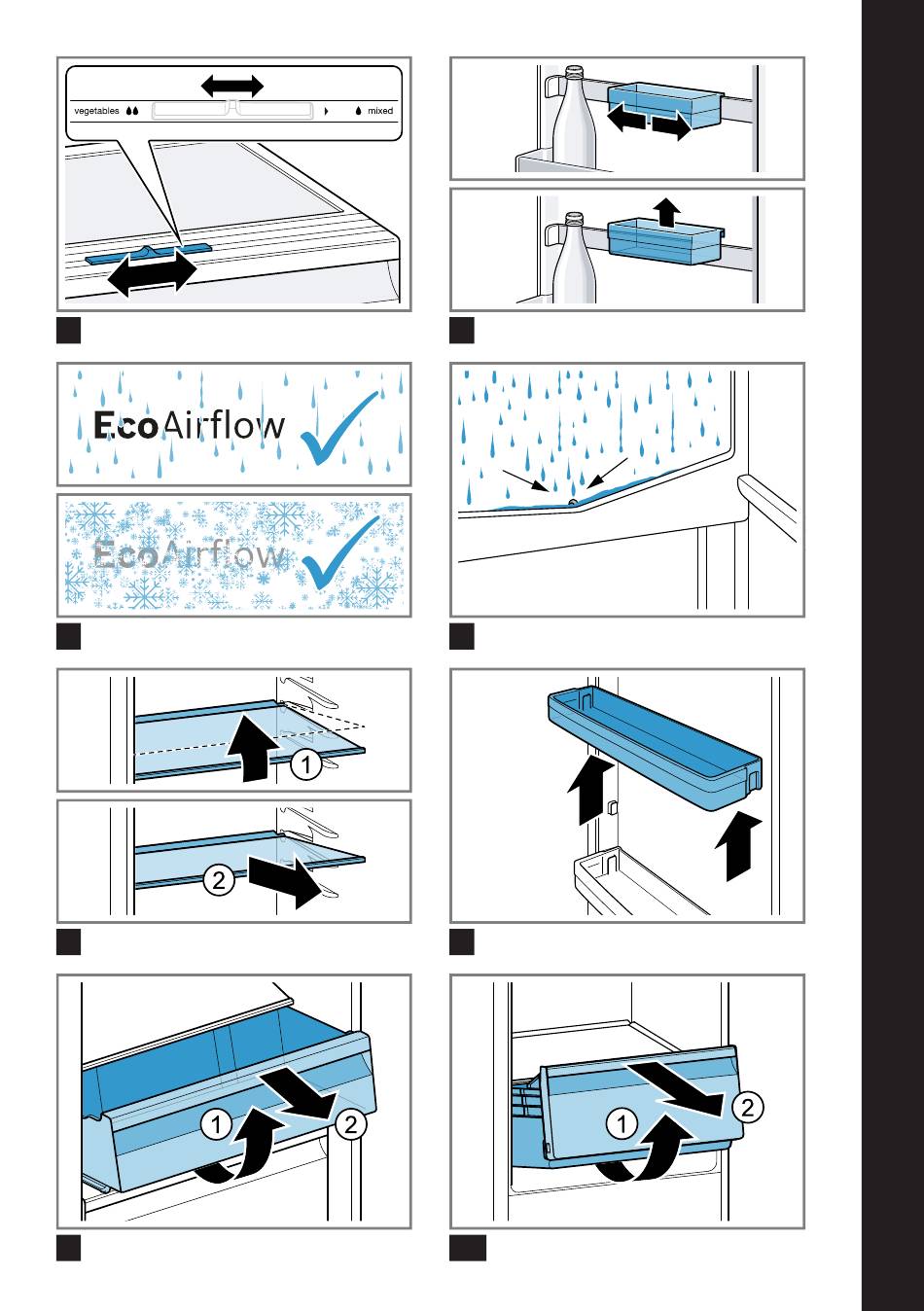 vegetables

mixed

EcoAirflow

EcoAirflow

1

2

1

2

1

2