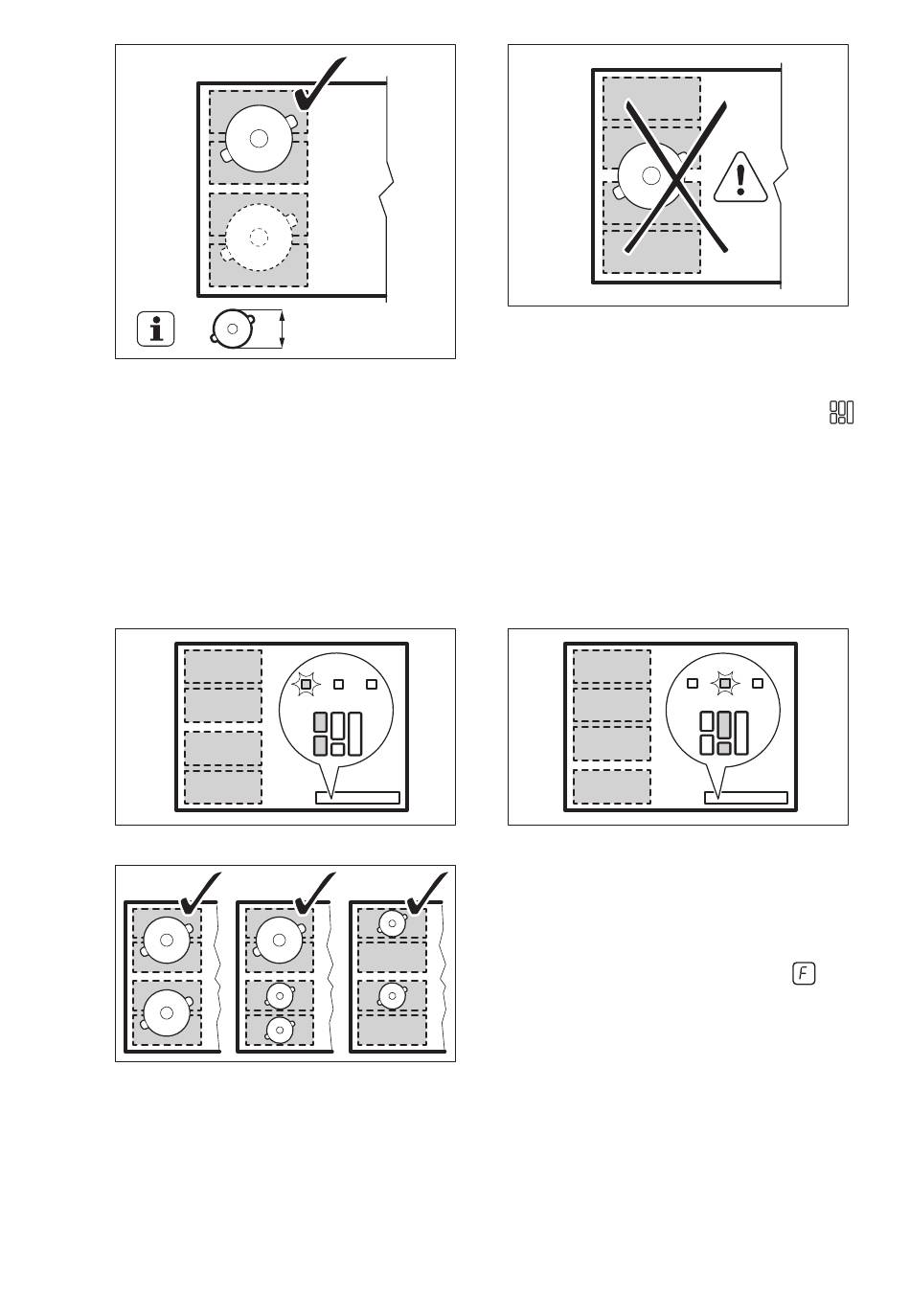 F